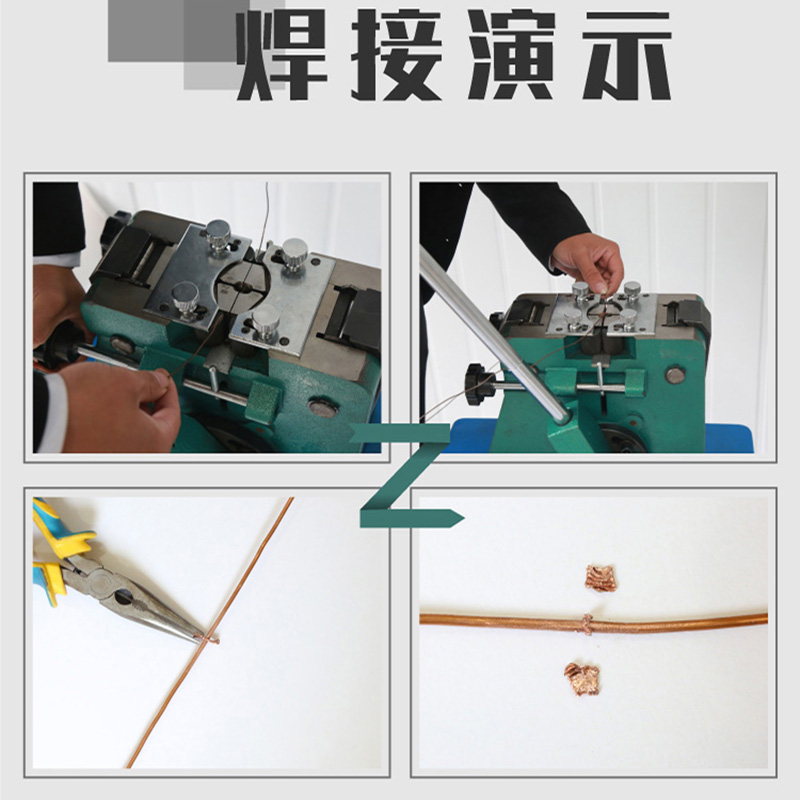 焊接演示