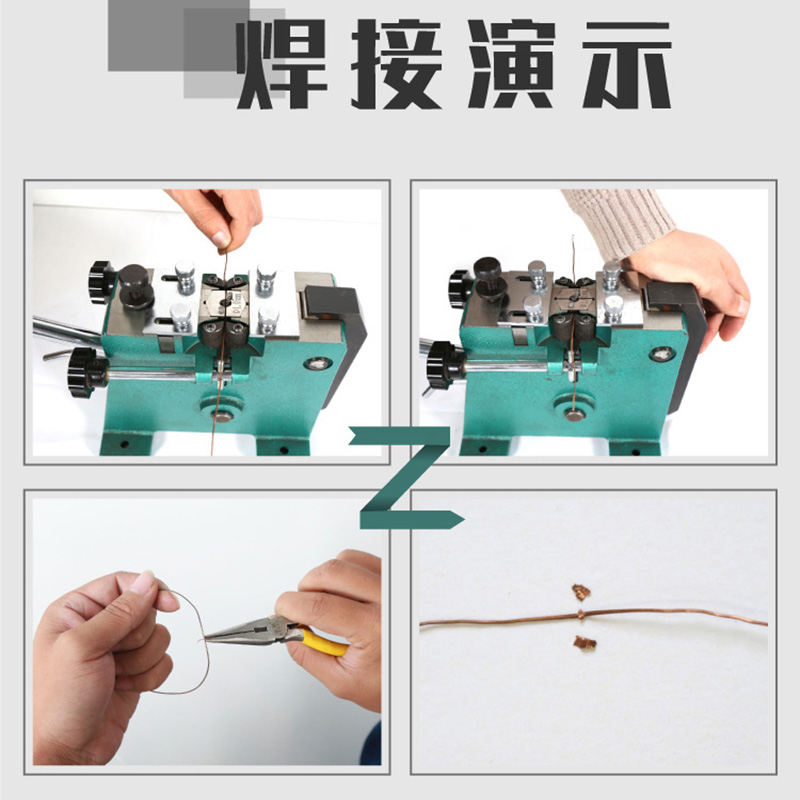 焊接演示