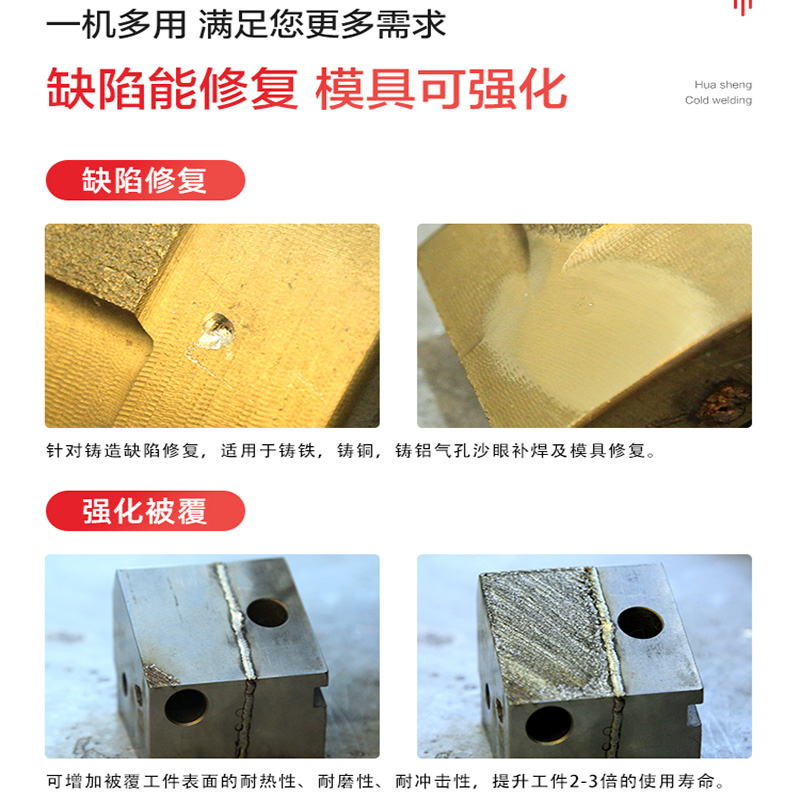 一机多用 满足您更多需求

缺陷能修复 模具可强化

Hua sheng
Cold welding

缺陷修复

针对铸造缺陷修复，适用于铸铁，铸铜，铸铝气孔沙眼补焊及模具修复。

强化被覆

可增加被覆工件表面的耐热性、耐磨性、耐冲击性，提升工件2-3倍的使用寿命。