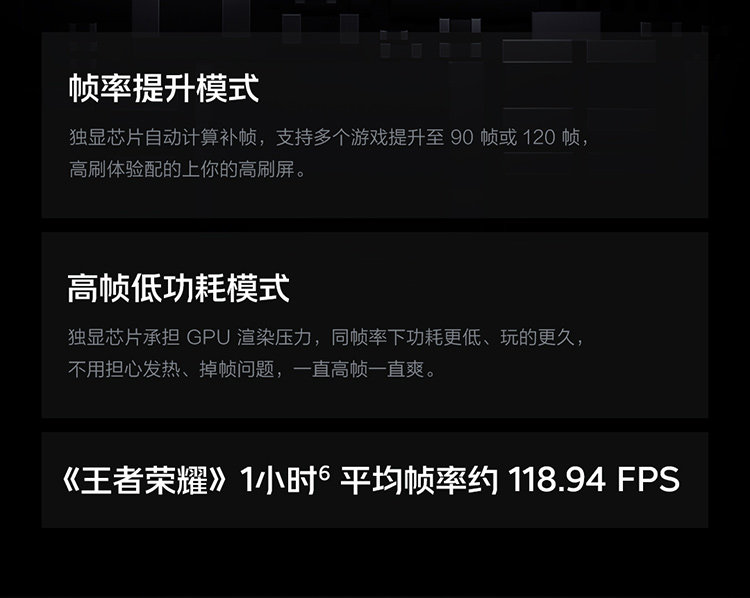 帧率提升模式

独显芯片自动计算补帧，支持多个游戏提升至 90 帧或 120 帧，高刷体验配的上你的高刷屏。

高帧低功耗模式

独显芯片承担 GPU 渲染压力，同帧率下功耗更低、玩的更久，不用担心发热、掉帧问题，一直高帧一直爽。

《王者荣耀》1小时$^6$ 平均帧率约 118.94 FPS