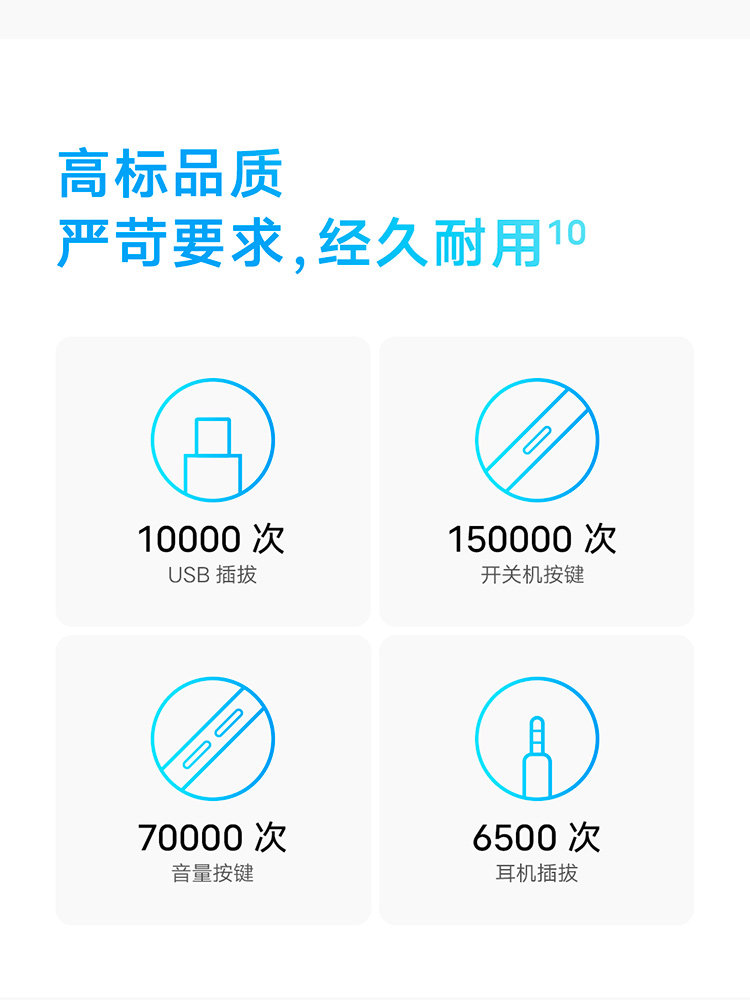 高标品质
严苛要求，经久耐用$^{10}$

10000次
USB插拔

150000次
开关机按键

70000次
音量按键

6500次
耳机插拔