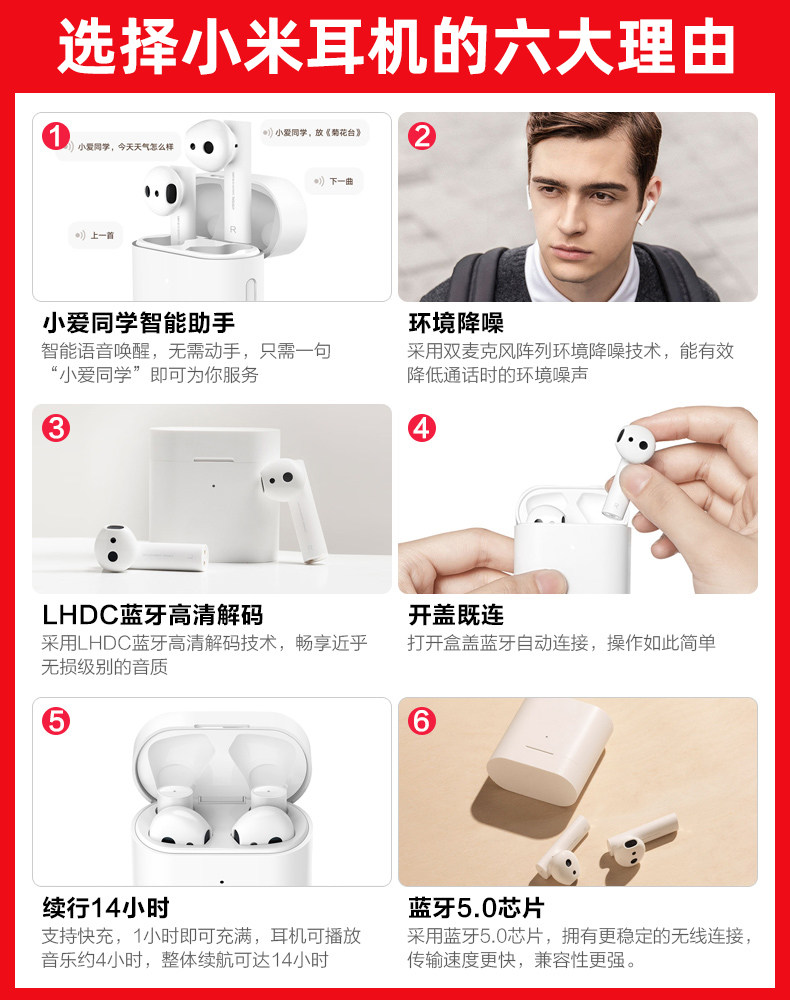 选择小米耳机的六大理由

1
小爱同学，今天天气怎么样
小爱同学，放《菊花台》
下一曲
上一首
R

小爱同学智能助手
智能语音唤醒，无需动手，只需一句“小爱同学”即可为你服务

2
环境降噪
采用双麦克风阵列环境降噪技术，能有效降低通话时的环境噪声

3
LHDC蓝牙高清解码
采用LHDC蓝牙高清解码技术，畅享近乎无损级别的音质

4
开盖既连
打开盒盖蓝牙自动连接，操作如此简单

5
续行14小时
支持快充，1小时即可充满，耳机可播放音乐约4小时，整体续航可达14小时

6
蓝牙5.0芯片
采用蓝牙5.0芯片，拥有更稳定的无线连接，传输速度更快，兼容性更强。