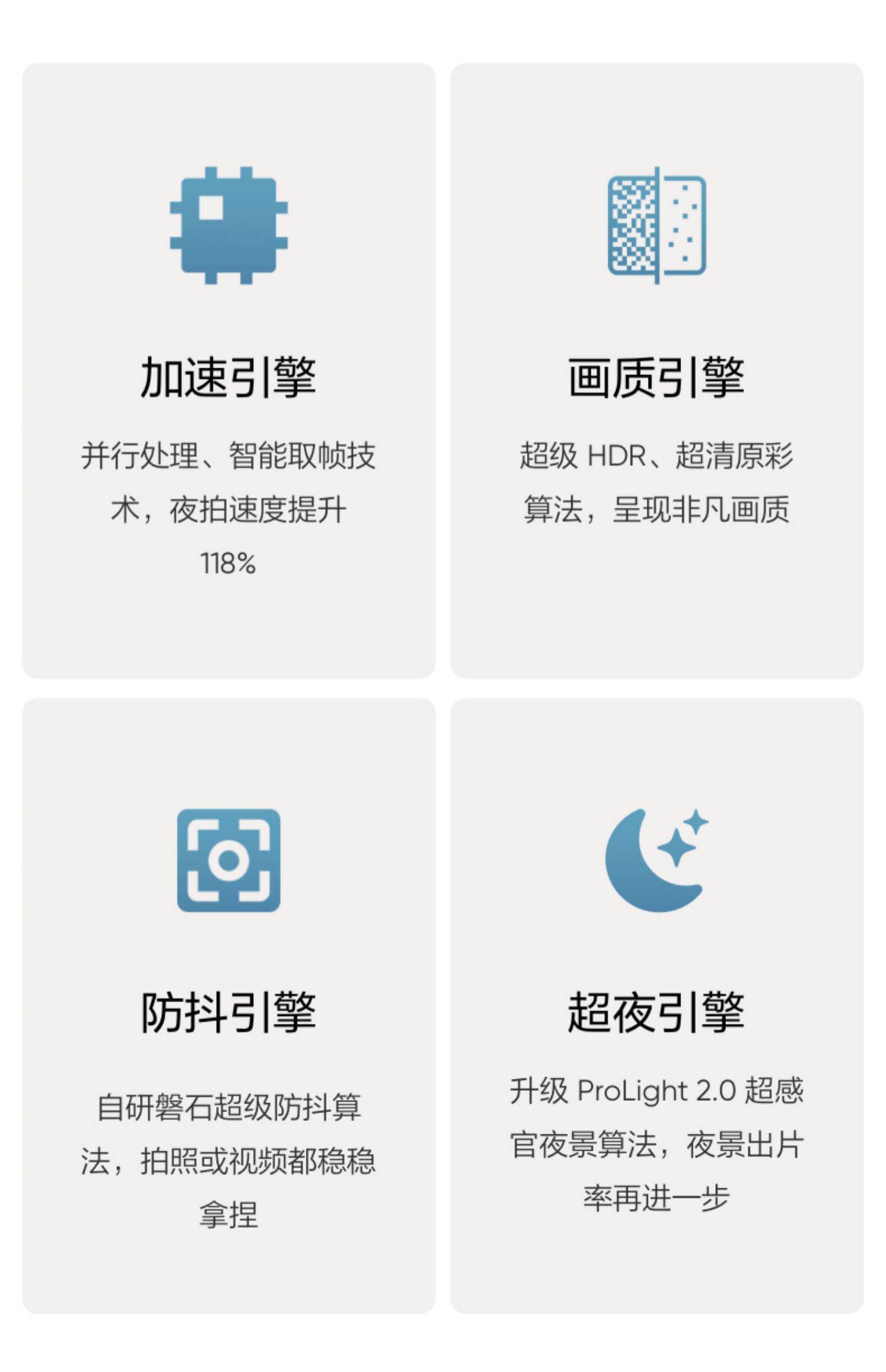 加速引擎

并行处理、智能取帧技术，夜拍速度提升118%

画质引擎

超级HDR、超清原彩算法，呈现非凡画质

防抖引擎

自研磐石超级防抖算法，拍照或视频都稳稳拿捏

超夜引擎

升级ProLight 2.0超感官夜景算法，夜景出片率再进一步