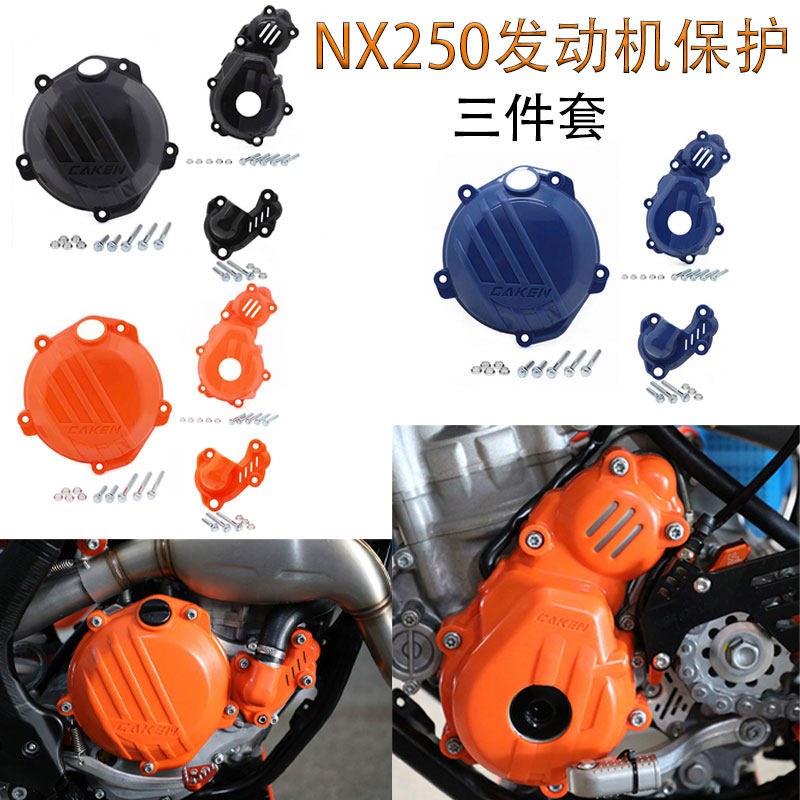 NX250发动机保护

三件套

CAKEN

CAKEN

CAKEN

CAKEN

CAKEN