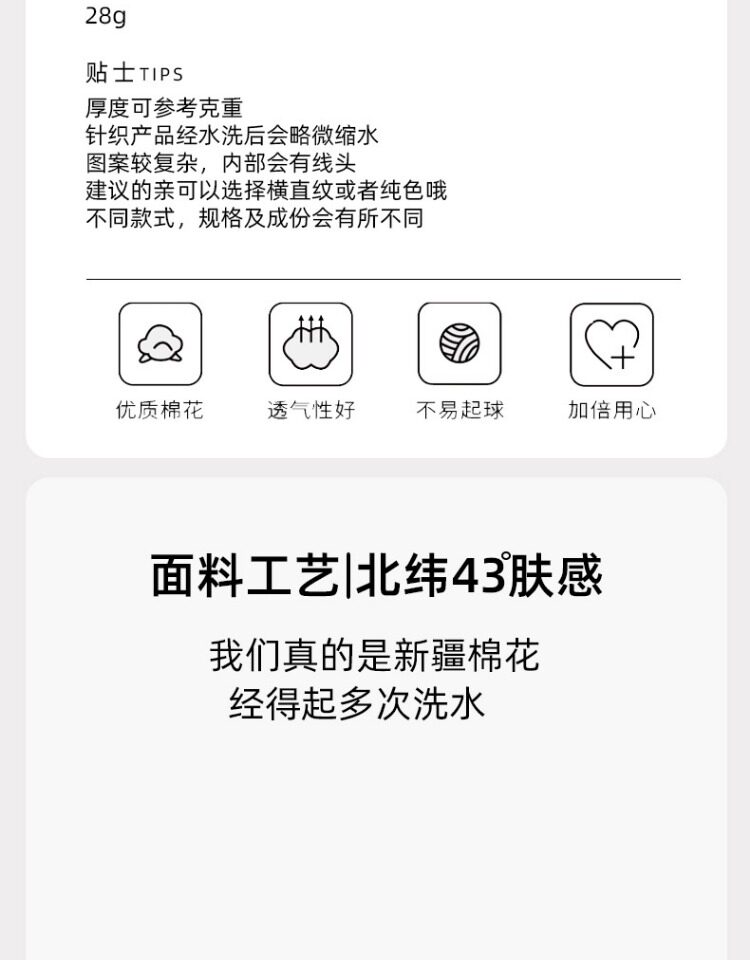 28g

贴士TIPS
厚度可参考克重
针织产品经水洗后会略微缩水
图案较复杂，内部会有线头
建议的亲可以选择横直纹或者纯色哦
不同款式，规格及成份会有所不同

优质棉花 透气性好 不易起球 加倍用心

面料工艺|北纬43°肤感

我们真的是新疆棉花
经得起多次洗水