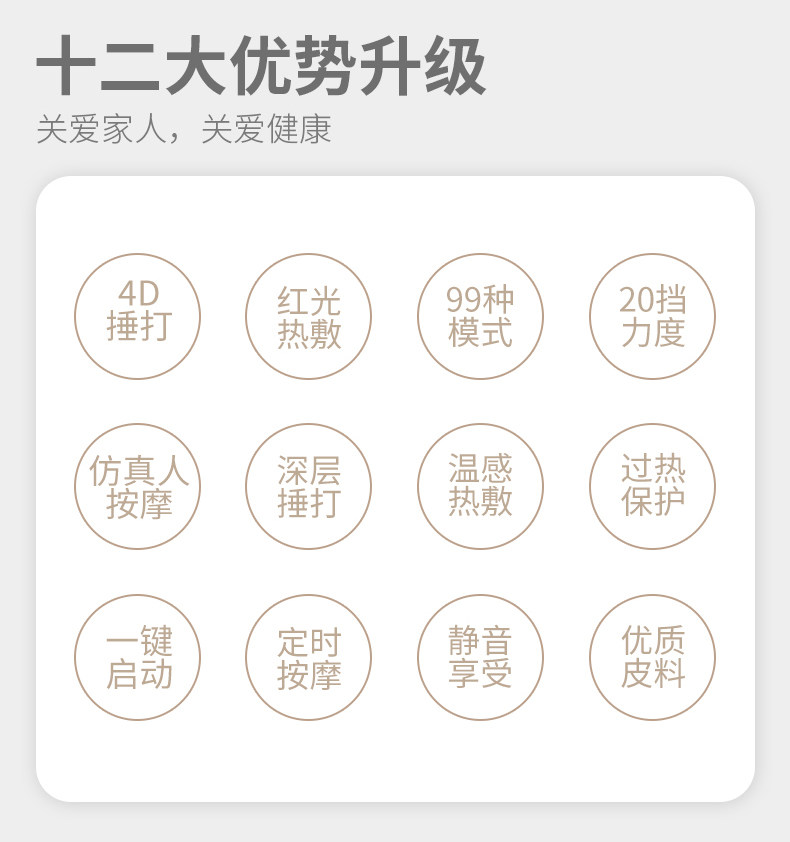 十二大优势升级

关爱家人，关爱健康

4D
捶打

红光
热敷

99种
模式

20挡
力度

仿真人
按摩

深层
捶打

温感
热敷

过热
保护

一键
启动

定时
按摩

静音
享受

优质
皮料