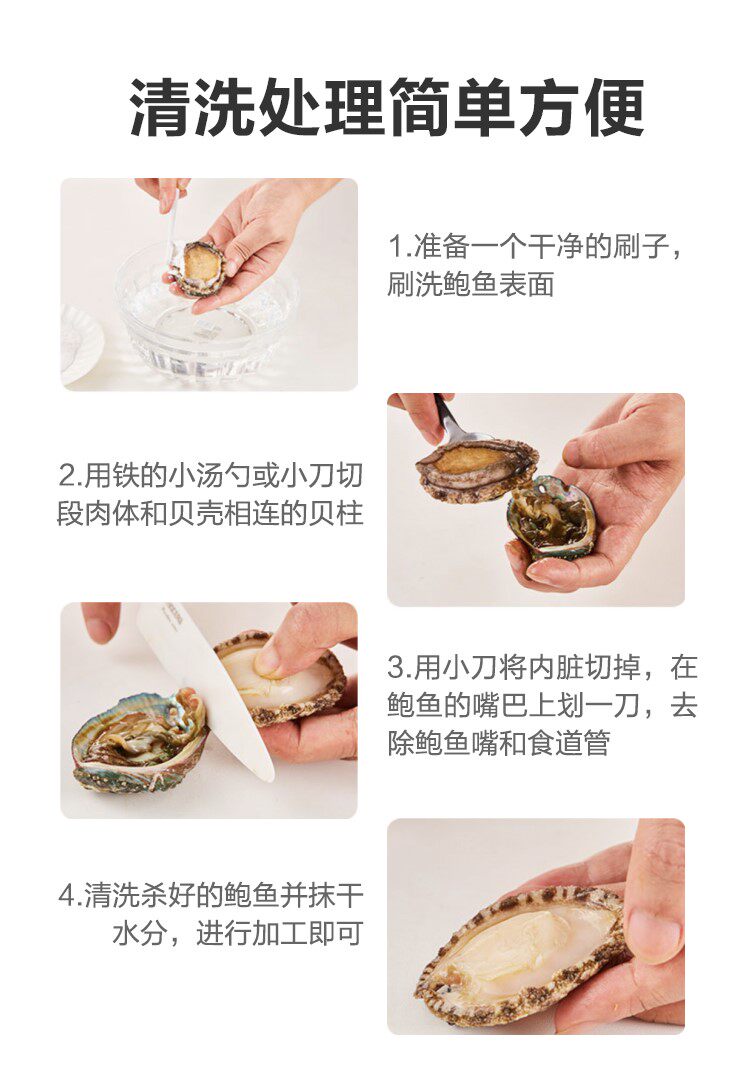 清洗处理简单方便

1.准备一个干净的刷子，刷洗鲍鱼表面

2.用铁的小汤勺或小刀切段肉体和贝壳相连的贝柱

3.用小刀将内脏切掉，在鲍鱼的嘴巴上划一刀，去除鲍鱼嘴和食道管

4.清洗杀好的鲍鱼并抹干水分，进行加工即可