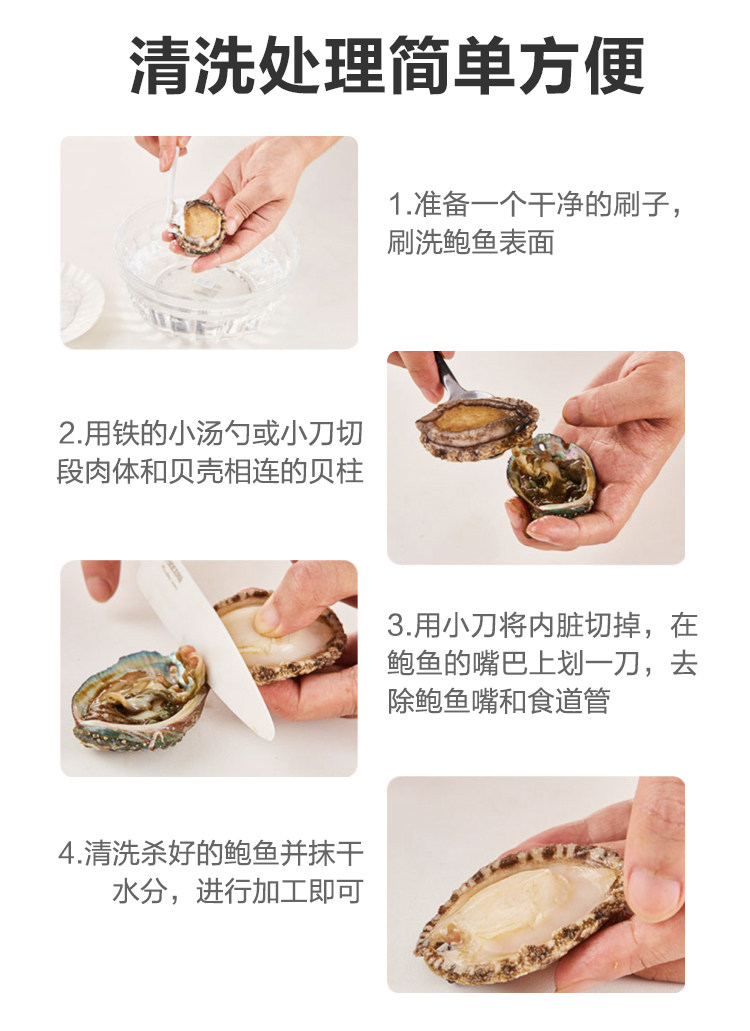 清洗处理简单方便

1.准备一个干净的刷子，刷洗鲍鱼表面

2.用铁的小汤勺或小刀切段肉体和贝壳相连的贝柱

3.用小刀将内脏切掉，在鲍鱼的嘴巴上划一刀，去除鲍鱼嘴和食道管

4.清洗杀好的鲍鱼并抹干水分，进行加工即可