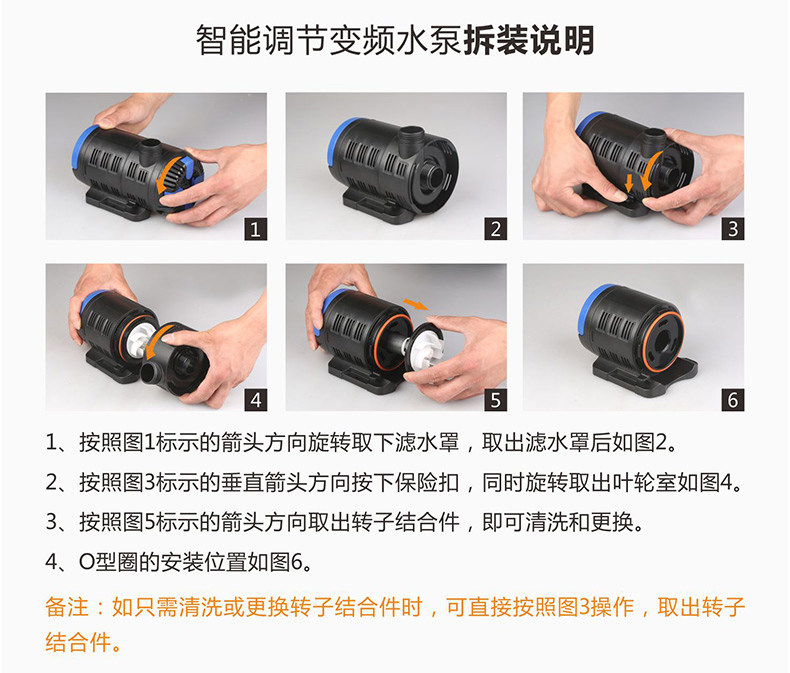 智能调节变频水泵拆装说明

1

2

3

4

5

6

1、按照图1标示的箭头方向旋转取下滤水罩，取出滤水罩后如图2。

2、按照图3标示的垂直箭头方向按下保险扣，同时旋转取出叶轮室如图4。

3、按照图5标示的箭头方向取出转子结合件，即可清洗和更换。

4、O型圈的安装位置如图6。

备注：如只需清洗或更换转子结合件时，可直接按照图3操作，取出转子结合件。