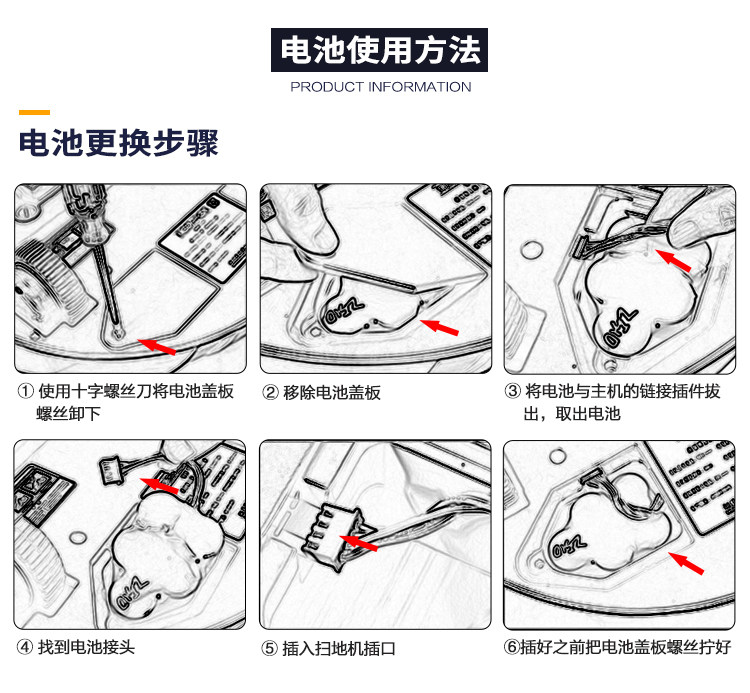 电池使用方法
PRODUCT INFORMATION

电池更换步骤

① 使用十字螺丝刀将电池盖板螺丝卸下

② 移除电池盖板

③ 将电池与主机的链接插件拔出，取出电池

④ 找到电池接头

⑤ 插入扫地机插口

⑥插好之前把电池盖板螺丝拧好