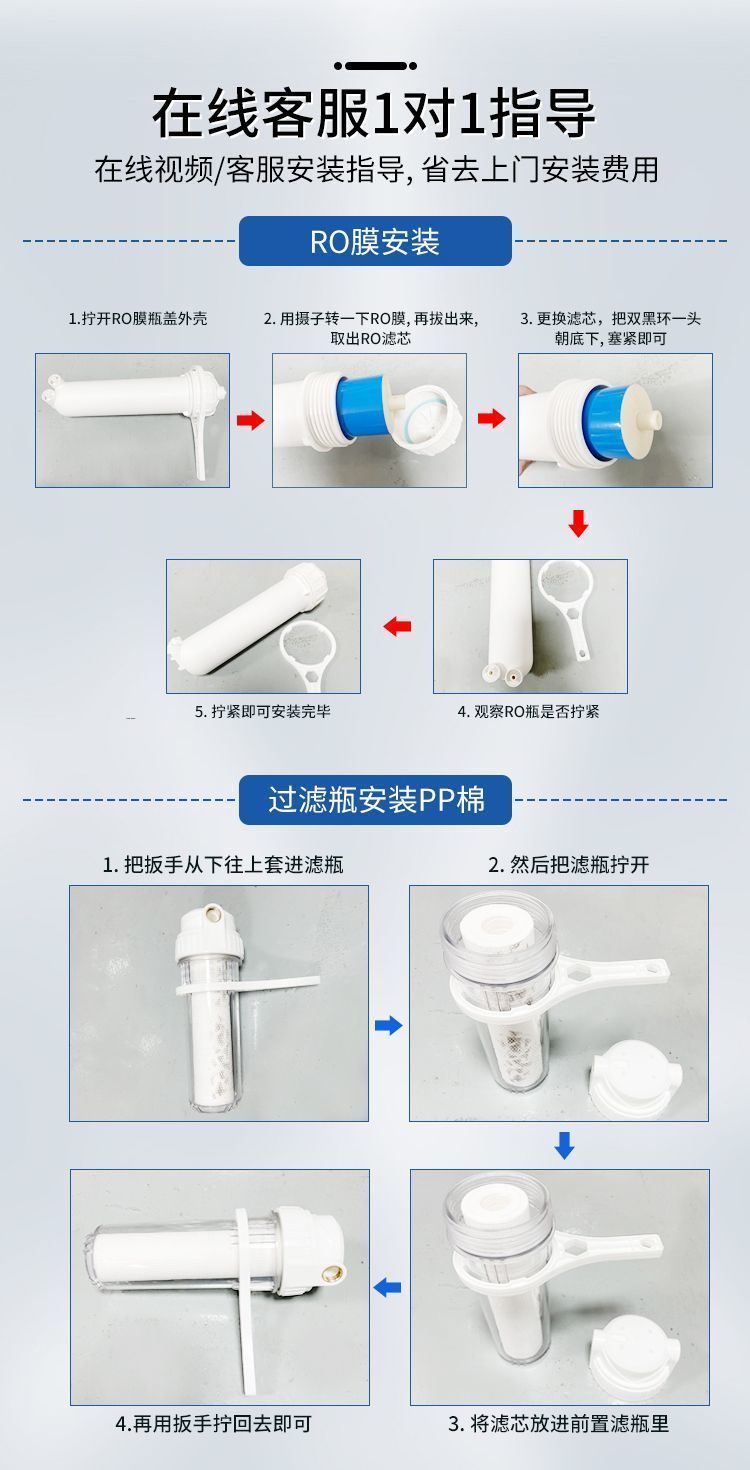 在线客服1对1指导

在线视频/客服安装指导, 省去上门安装费用

RO膜安装

1.拧开RO膜瓶盖外壳

2. 用摄子转一下RO膜, 再拔出来, 取出RO滤芯

3. 更换滤芯，把双黑环一头朝底下, 塞紧即可

4. 观察RO瓶是否拧紧

5. 拧紧即可安装完毕

过滤瓶安装PP棉

1. 把扳手从下往上套进滤瓶

2. 然后把滤瓶拧开

3. 将滤芯放进前置滤瓶里

4.再用扳手拧回去即可