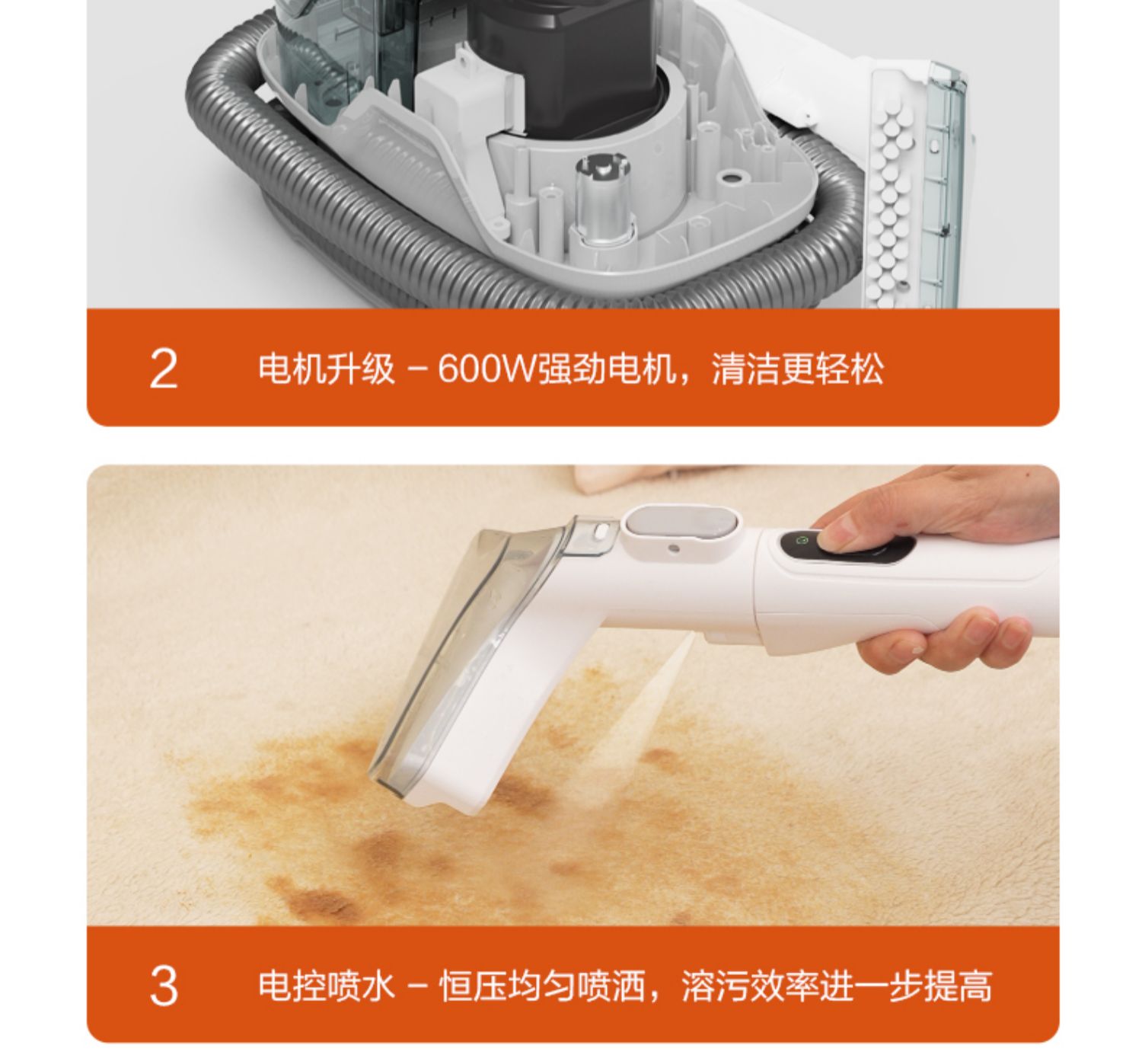 2 电机升级 – 600W强劲电机，清洁更轻松

3 电控喷水 – 恒压均匀喷洒，溶污效率进一步提高