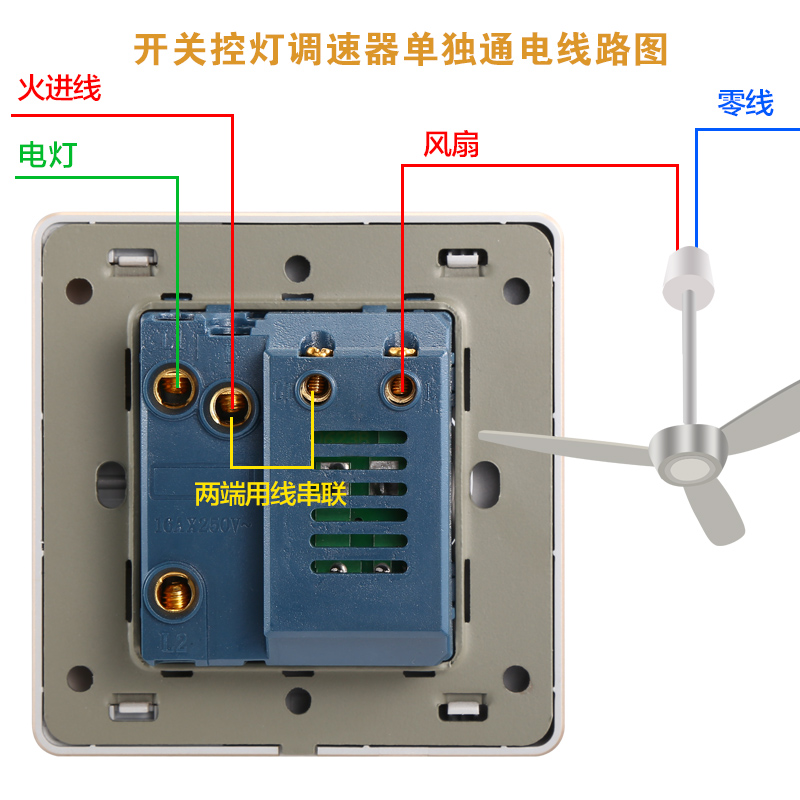 开关控灯调速器单独通电线路图

火进线

电灯

风扇

零线

两端用线串联

16A 250V~

L2