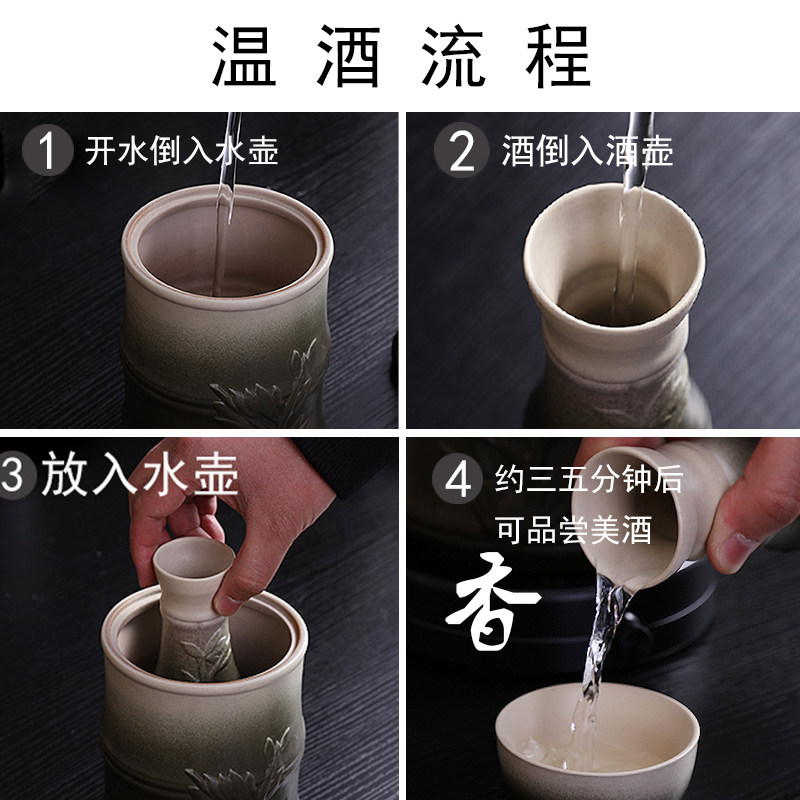 温酒流程

1 开水倒入水壶

2 酒倒入酒壶

3 放入水壶

4 约三五分钟后
可品尝美酒

香