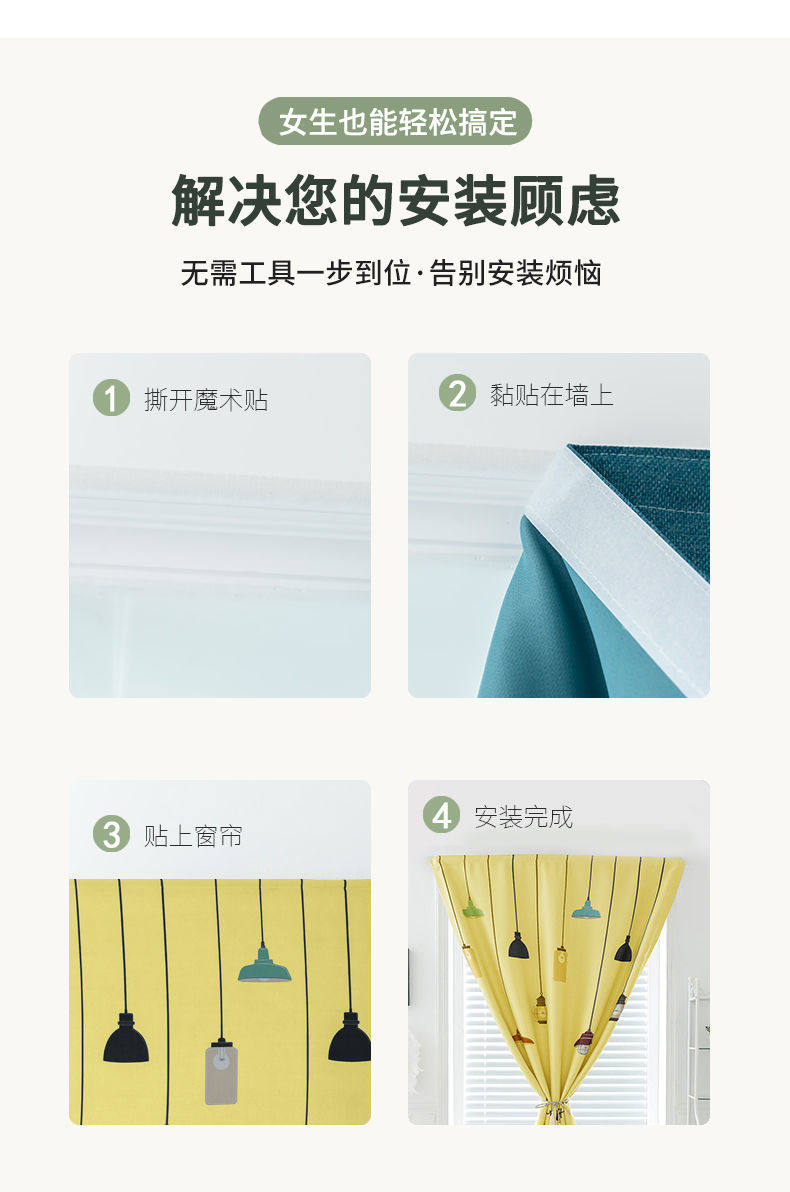 女生也能轻松搞定

解决您的安装顾虑

无需工具一步到位·告别安装烦恼

1 撕开魔术贴

2 黏贴在墙上

3 贴上窗帘

4 安装完成