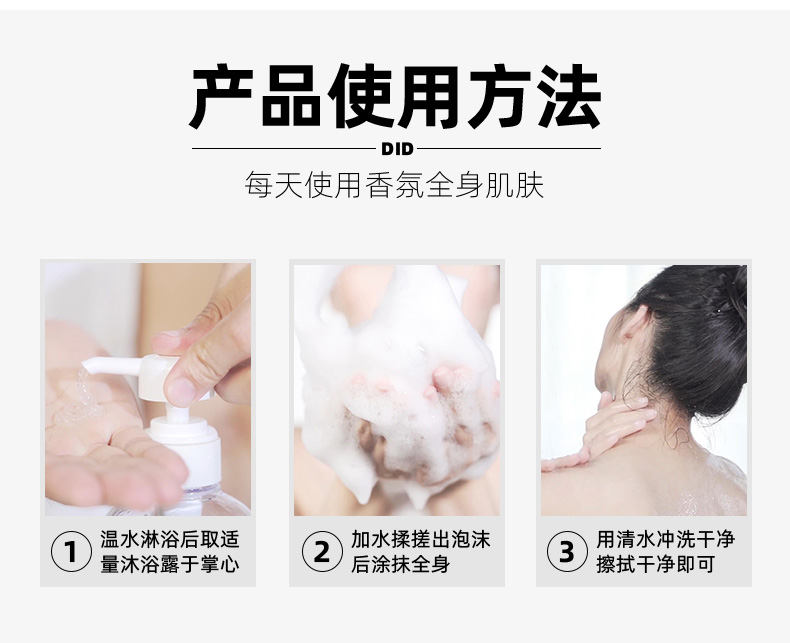 产品使用方法

DID

每天使用香氛全身肌肤

① 温水淋浴后取适量沐浴露于掌心

② 加水揉搓出泡沫后涂抹全身

③ 用清水冲洗干净擦拭干净即可