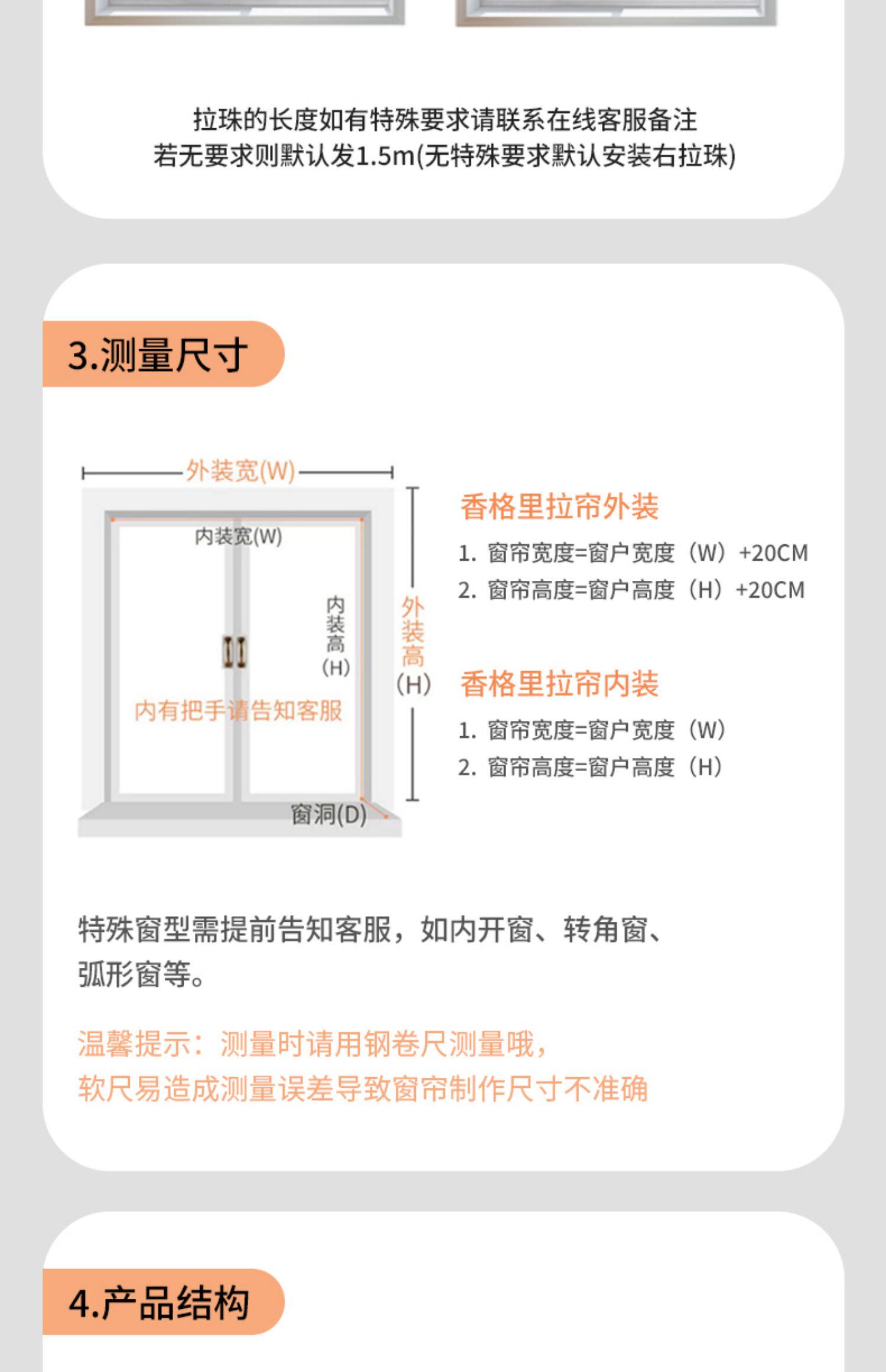 拉珠的长度如有特殊要求请联系在线客服备注
若无要求则默认发1.5m(无特殊要求默认安装右拉珠)

3.测量尺寸

外装宽(W)

内装宽(W)

内装高(H)

外装高(H)

内有把手请告知客服

窗洞(D)

香格里拉帘外装

1. 窗帘宽度=窗户宽度（W）+20CM
2. 窗帘高度=窗户高度（H）+20CM

香格里拉帘内装

1. 窗帘宽度=窗户宽度（W）
2. 窗帘高度=窗户高度（H）

特殊窗型需提前告知客服，如内开窗、转角窗、弧形窗等。

温馨提示：测量时请用钢卷尺测量哦，
软尺易造成测量误差导致窗帘制作尺寸不准确

4.产品结构