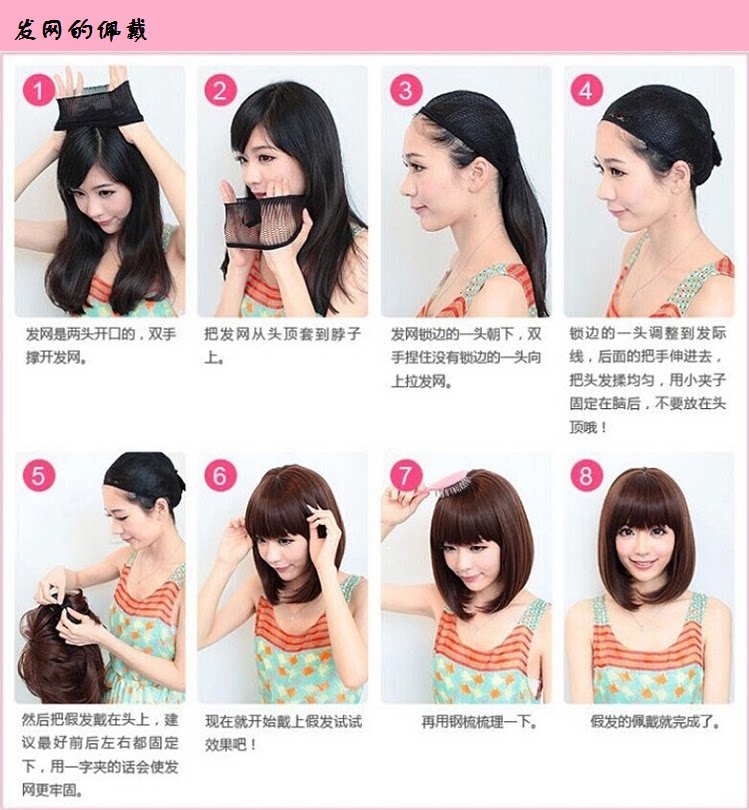 发网的佩戴

1

发网是两头开口的，双手撑开发网。

2

把发网从头顶套到脖子上。

3

发网锁边的一头朝下，双手捏住没有锁边的一头向上拉发网。

4

锁边的一头调整到发际线，后面的把手伸进去，把头发揉均匀，用小夹子固定在脑后，不要放在头顶哦！

5

然后把假发戴在头上，建议最好前后左右都固定下，用一字夹的话会使发网更牢固。

6

现在就开始戴上假发试试效果吧！

7

再用钢梳梳理一下。

8

假发的佩戴就完成了。