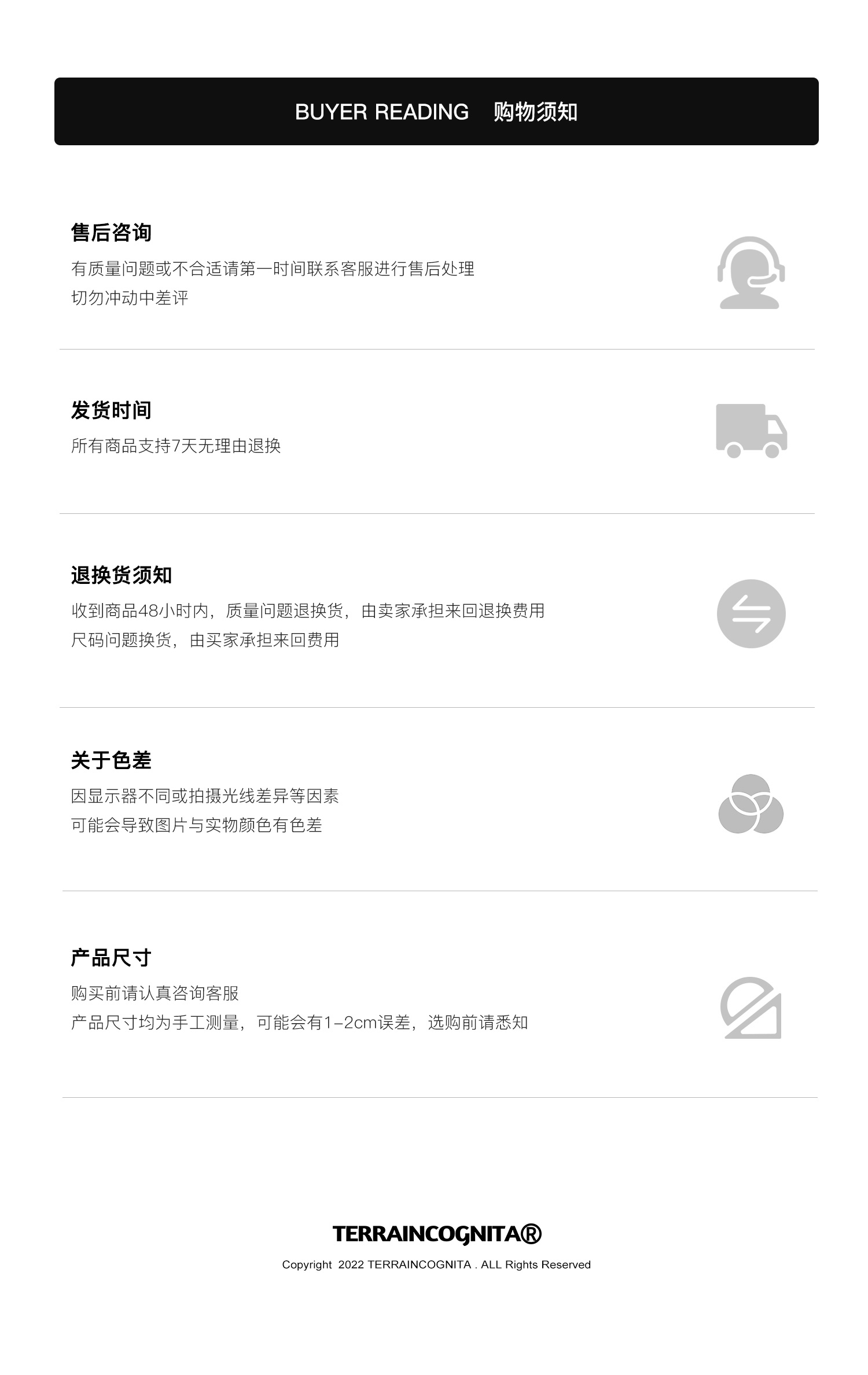 BUYER READING 购物须知

售后咨询

有质量问题或不合适请第一时间联系客服进行售后处理

切勿冲动中差评

发货时间

所有商品支持7天无理由退换

退换货须知

收到商品48小时内，质量问题退换货，由卖家承担来回退换费用

尺码问题换货，由买家承担来回费用

关于色差

因显示器不同或拍摄光线差异等因素

可能会导致图片与实物颜色有色差

产品尺寸

购买前请认真咨询客服

产品尺寸均为手工测量，可能会有1-2cm误差，选购前请悉知

TERRAINCOGNITA®

Copyright 2022 TERRAINCOGNITA . ALL Rights Reserved