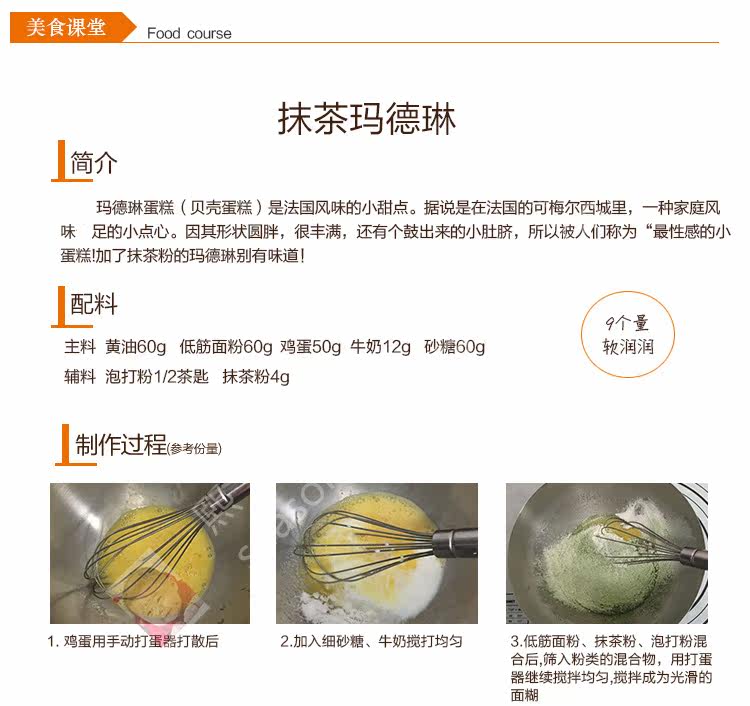 美食课堂 Food course

抹茶玛德琳

简介

玛德琳蛋糕（贝壳蛋糕）是法国风味的小甜点。据说是在法国的可梅尔西城里，一种家庭风味 足的小点心。因其形状圆胖，很丰满，还有个鼓出来的小肚脐，所以被人们称为“最性感的小蛋糕!加了抹茶粉的玛德琳别有味道！

配料

主料 黄油60g 低筋面粉60g 鸡蛋50g 牛奶12g 砂糖60g

辅料 泡打粉1/2茶匙 抹茶粉4g

9个量
软润润

制作过程(参考份量)

1. 鸡蛋用手动打蛋器打散后

2.加入细砂糖、牛奶搅打均匀

3.低筋面粉、抹茶粉、泡打粉混合后,筛入粉类的混合物，用打蛋器继续搅拌均匀,搅拌成为光滑的面糊