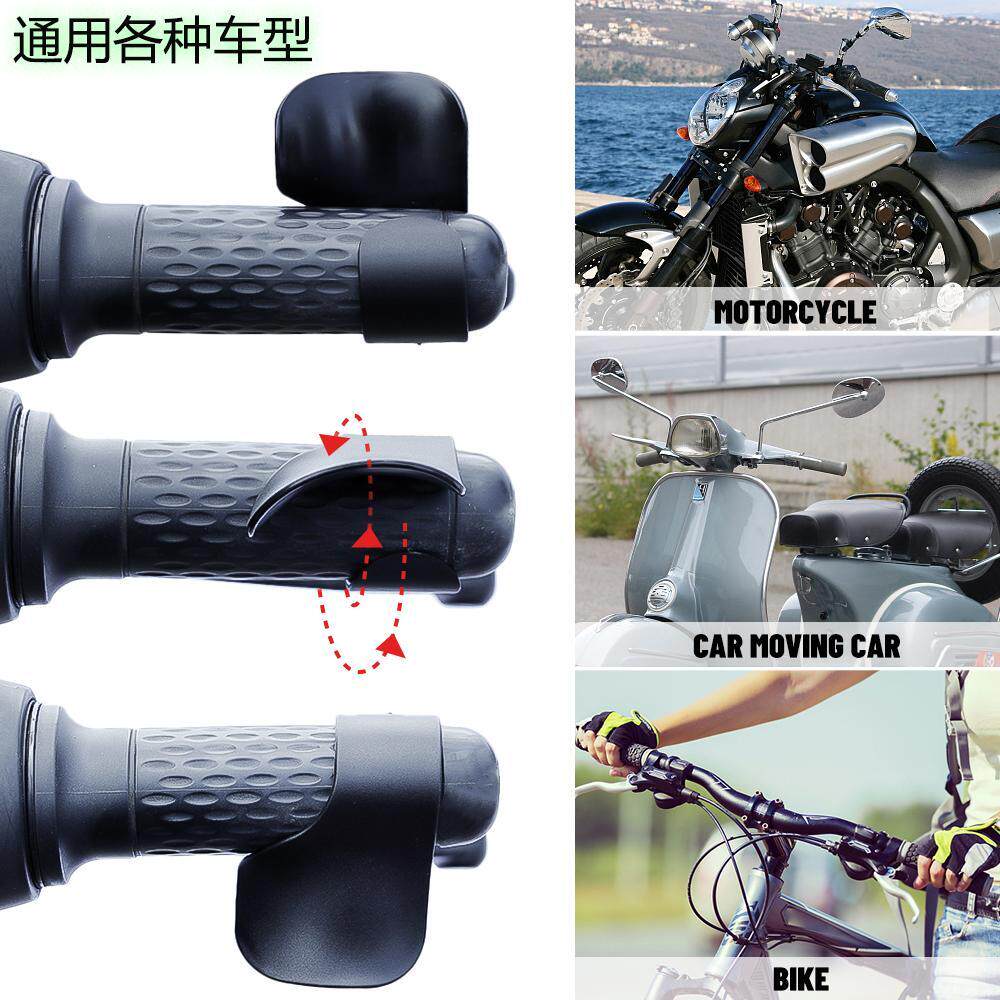 通用各种车型

MOTORCYCLE

CAR MOVING CAR

BIKE