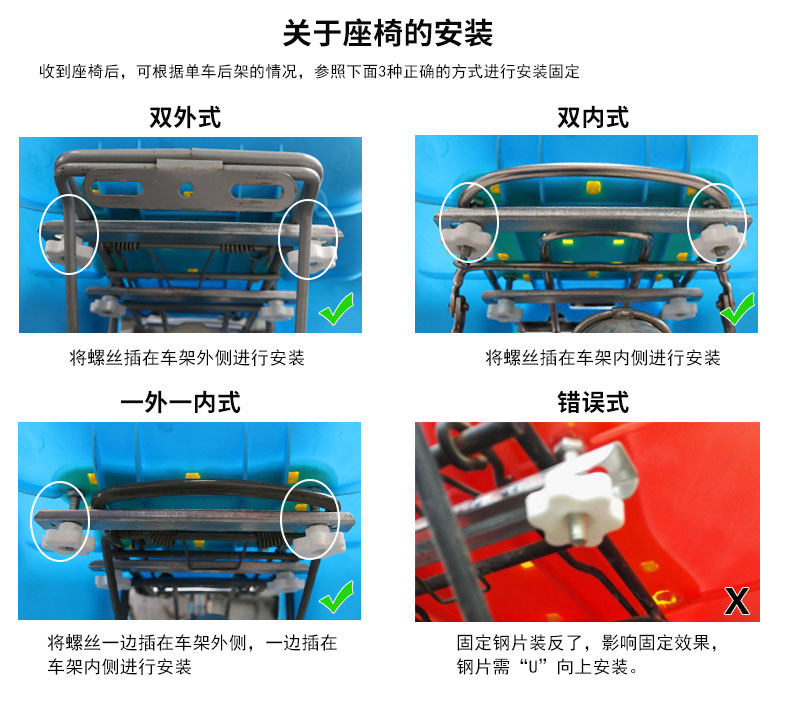 关于座椅的安装

收到座椅后，可根据单车后架的情况，参照下面3种正确的方式进行安装固定

双外式

将螺丝插在车架外侧进行安装

双内式

将螺丝插在车架内侧进行安装

一外一内式

将螺丝一边插在车架外侧，一边插在车架内侧进行安装

错误式

X

固定钢片装反了，影响固定效果，钢片需“U”向上安装。