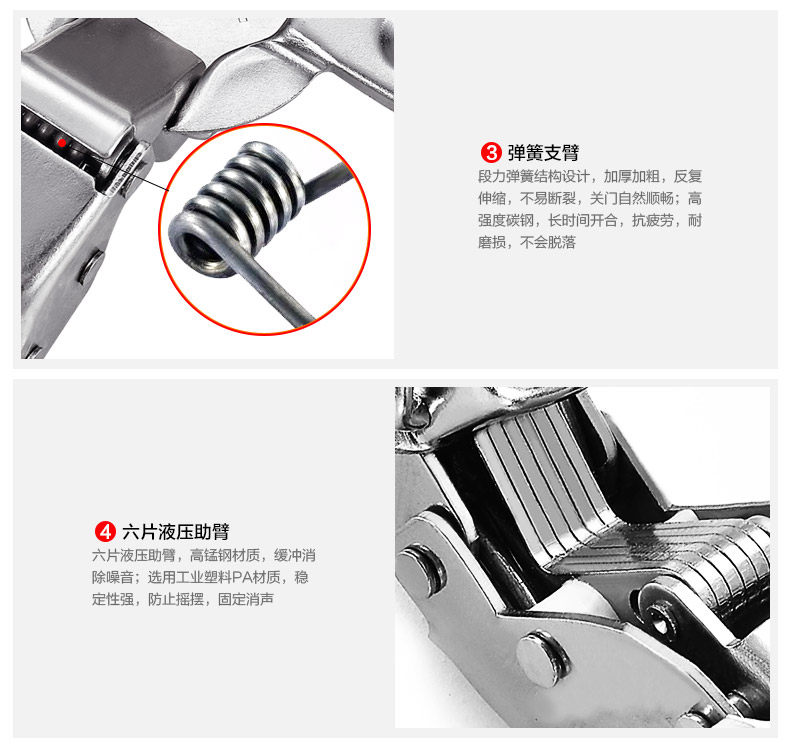 3 弹簧支臂

段力弹簧结构设计，加厚加粗，反复伸缩，不易断裂，关门自然顺畅；高强度碳钢，长时间开合，抗疲劳，耐磨损，不会脱落

4 六片液压助臂

六片液压助臂，高锰钢材质，缓冲消除噪音；选用工业塑料PA材质，稳定性强，防止摇摆，固定消声