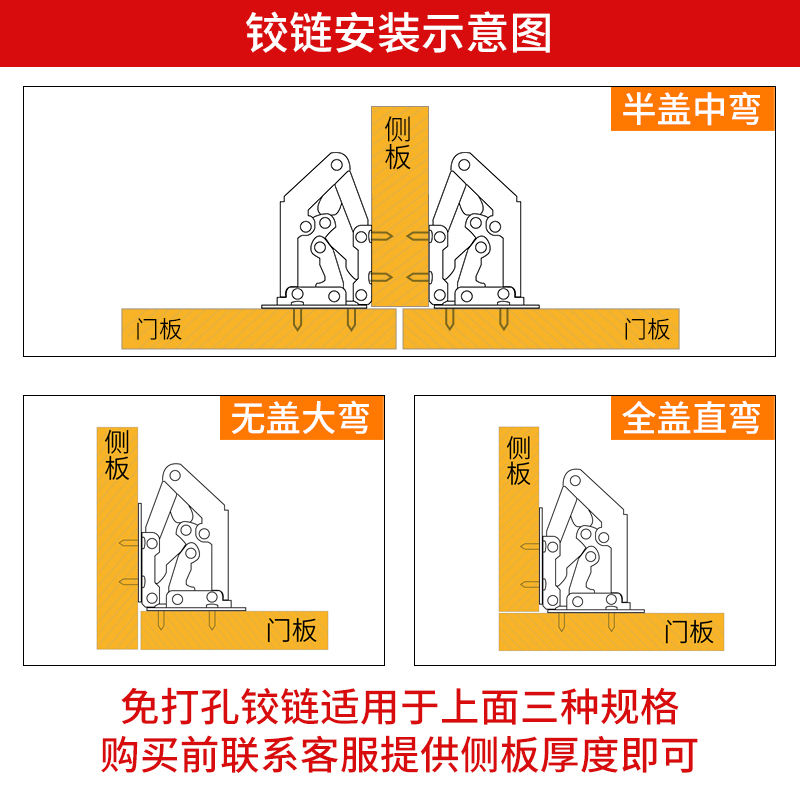 铰链安装示意图

半盖中弯

侧板

门板

门板

无盖大弯

侧板

门板

全盖直弯

侧板

门板

免打孔铰链适用于上面三种规格
购买前联系客服提供侧板厚度即可