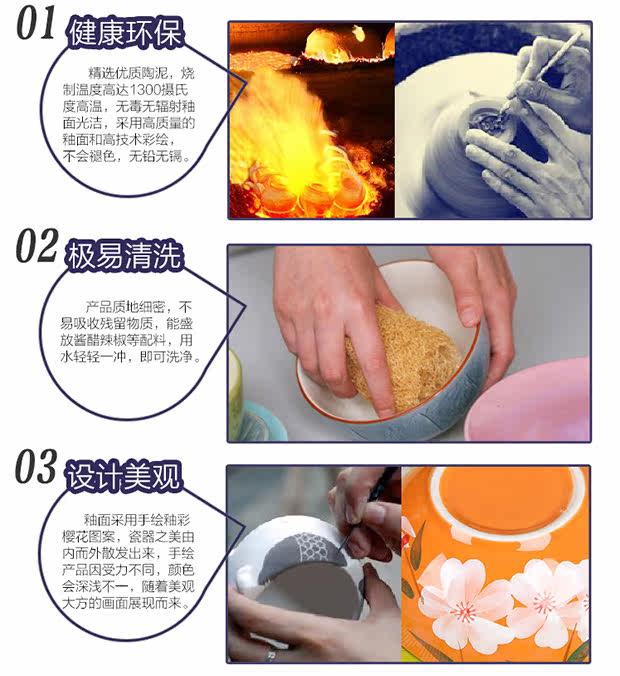 01 健康环保

精选优质陶泥，烧制温度高达1300摄氏度高温，无毒无辐射釉面光洁，采用高质量的釉面和高技术彩绘，不会褪色，无铅无镉。

02 极易清洗

产品质地细密，不易吸收残留物质，能盛放酱醋辣椒等配料，用水轻轻一冲，即可洗净。

03 设计美观

釉面采用手绘釉彩樱花图案，瓷器之美由内而外散发出来，手绘产品因受力不同，颜色会深浅不一，随着美观大方的画面展现而来。