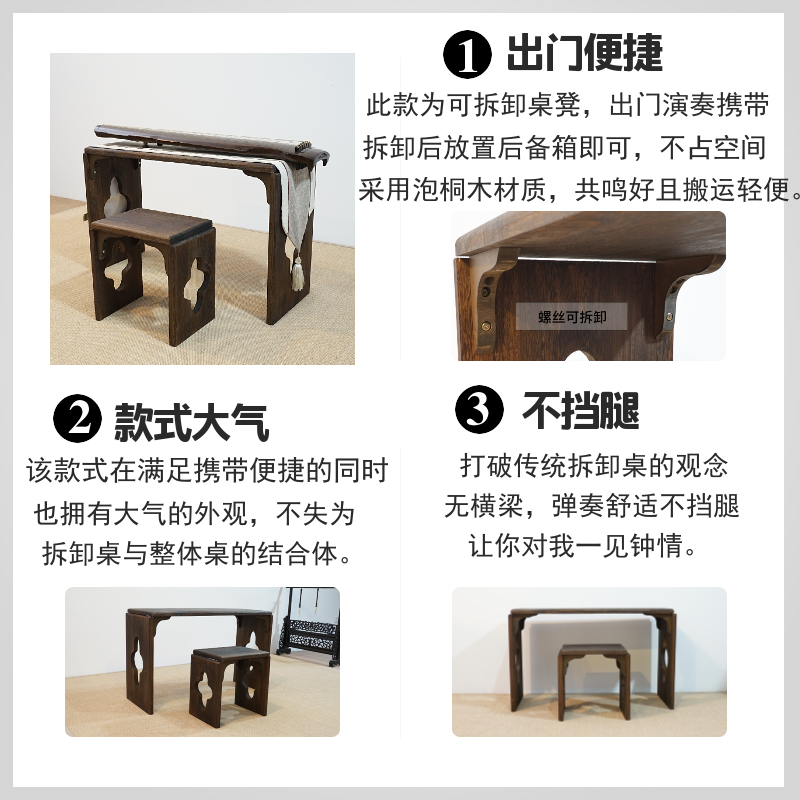 ❶ 出门便捷

此款为可拆卸桌凳，出门演奏携带
拆卸后放置后备箱即可，不占空间
采用泡桐木材质，共鸣好且搬运轻便。

螺丝可拆卸

❷ 款式大气

该款式在满足携带便捷的同时
也拥有大气的外观，不失为
拆卸桌与整体桌的结合体。

❸ 不挡腿

打破传统拆卸桌的观念
无横梁，弹奏舒适不挡腿
让你对我一见钟情。