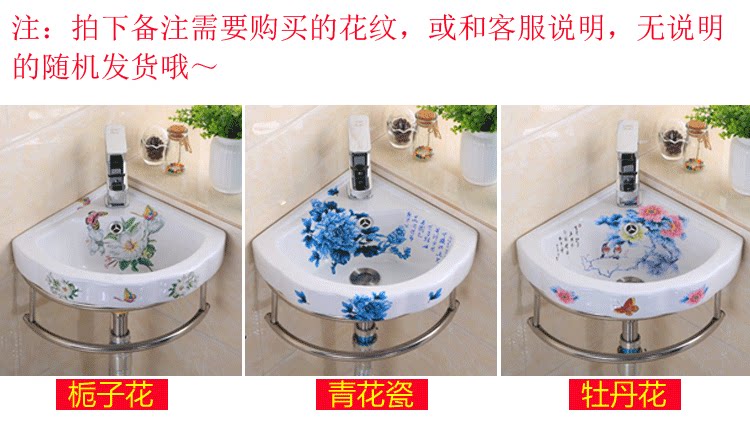 注：拍下备注需要购买的花纹，或和客服说明，无说明的随机发货哦～

栀子花

青花瓷

牡丹花