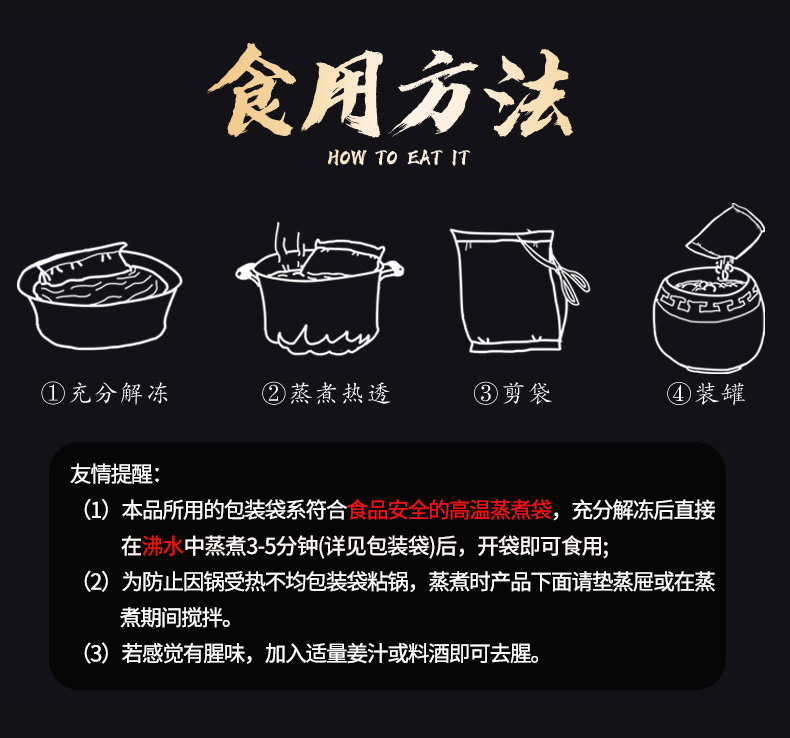 食用方法
HOW TO EAT IT

①充分解冻

②蒸煮热透

③剪袋

④装罐

友情提醒：

（1）本品所用的包装袋系符合食品安全的高温蒸煮袋，充分解冻后直接在沸水中蒸煮3-5分钟(详见包装袋)后，开袋即可食用;

（2）为防止因锅受热不均包装袋粘锅，蒸煮时产品下面请垫蒸屉或在蒸煮期间搅拌。

（3）若感觉有腥味，加入适量姜汁或料酒即可去腥。