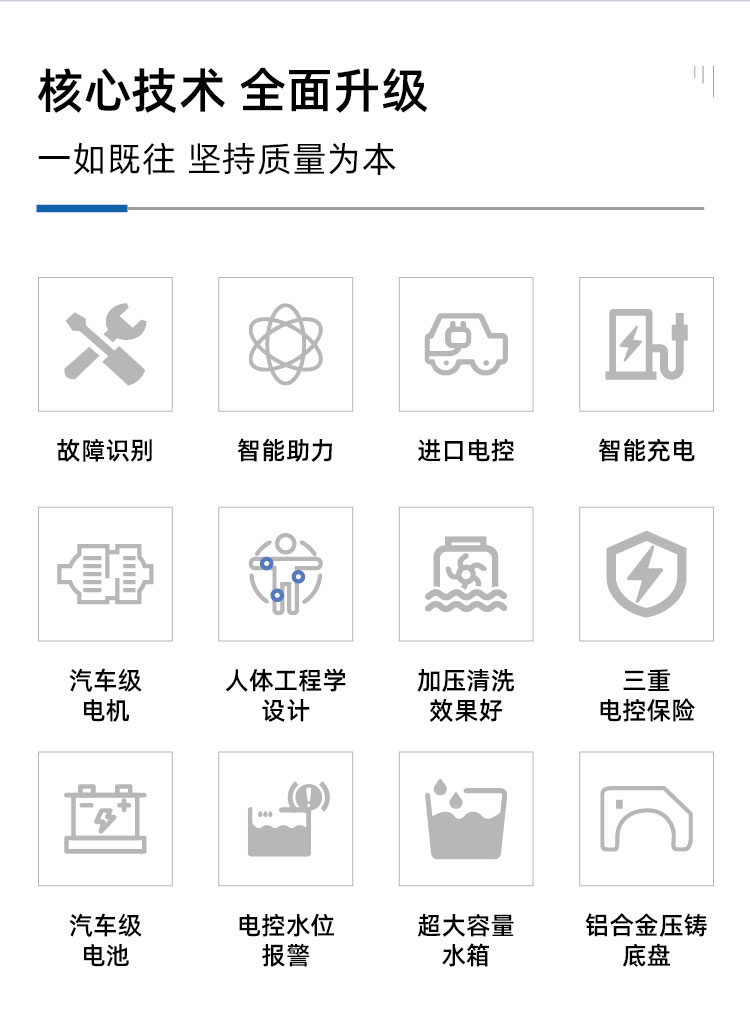 核心技术 全面升级

一如既往 坚持质量为本

故障识别

智能助力

进口电控

智能充电

汽车级
电机

人体工程学
设计

加压清洗
效果好

三重
电控保险

汽车级
电池

电控水位
报警

超大容量
水箱

铝合金压铸
底盘