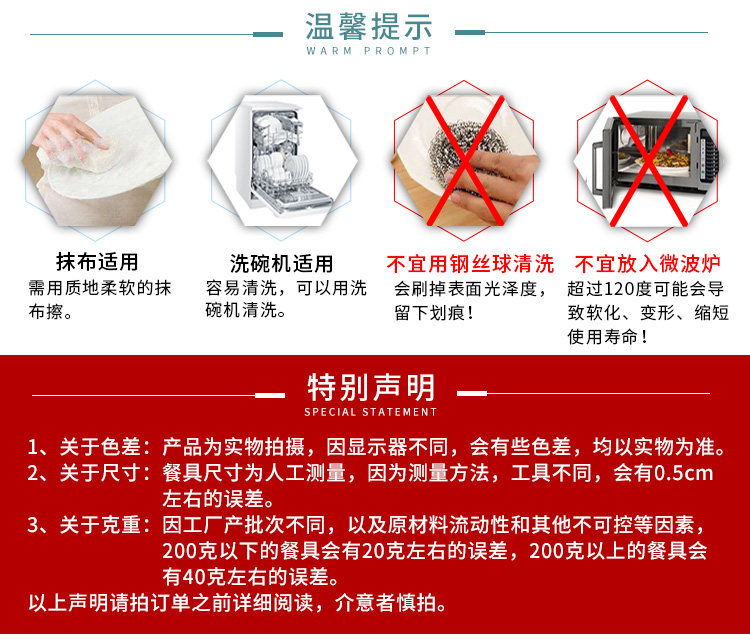 温馨提示
WARM PROMPT

抹布适用
需用质地柔软的抹布擦。

洗碗机适用
容易清洗，可以用洗碗机清洗。

不宜用钢丝球清洗
会刷掉表面光泽度，留下划痕！

不宜放入微波炉
超过120度可能会导致软化、变形、缩短使用寿命！

特别声明
SPECIAL STATEMENT

1、关于色差：产品为实物拍摄，因显示器不同，会有些色差，均以实物为准。
2、关于尺寸：餐具尺寸为人工测量，因为测量方法，工具不同，会有0.5cm左右的误差。
3、关于克重：因工厂产批次不同，以及原材料流动性和其他不可控等因素，200克以下的餐具会有20克左右的误差，200克以上的餐具会有40克左右的误差。
以上声明请拍订单之前详细阅读，介意者慎拍。