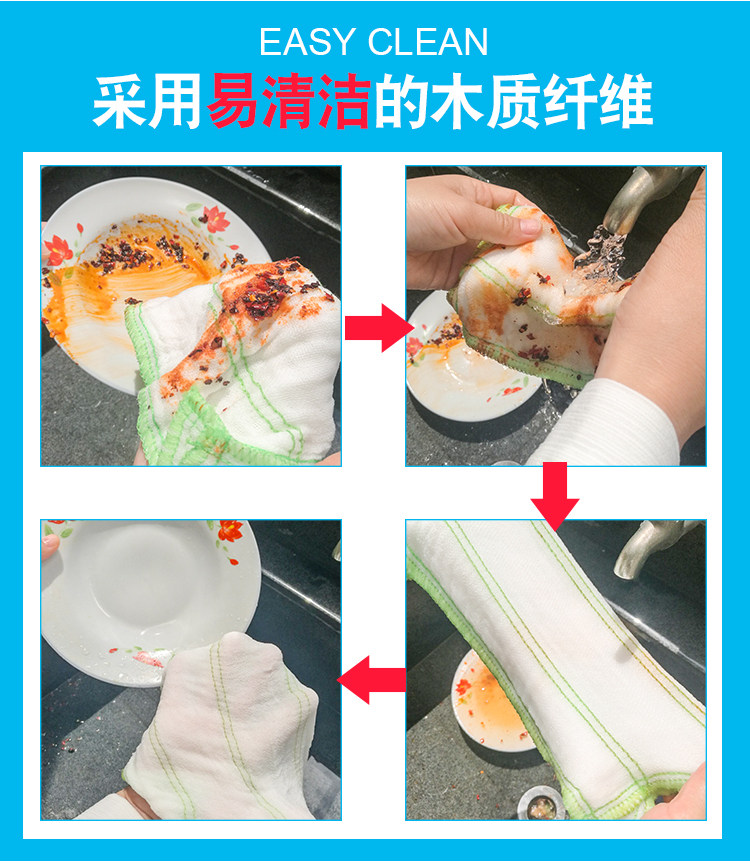 EASY CLEAN
采用易清洁的木质纤维