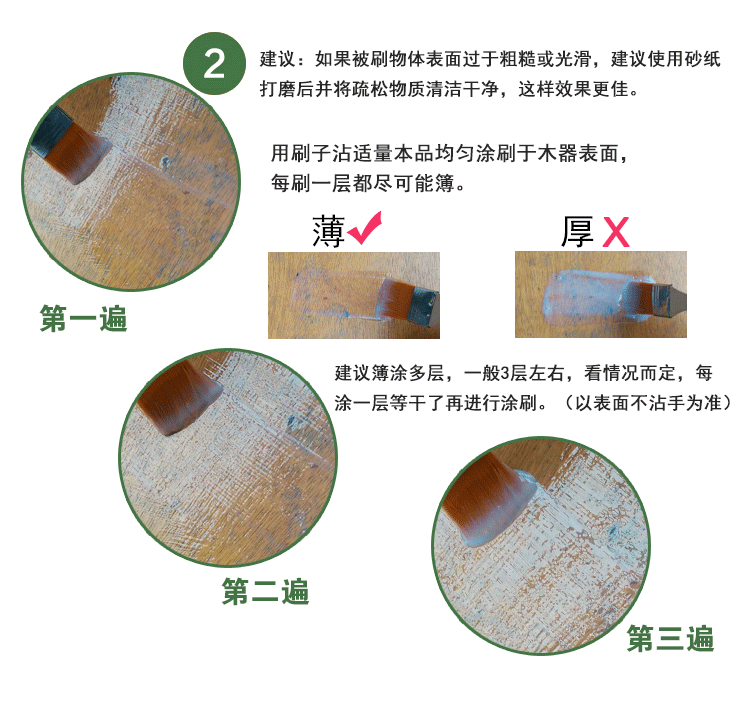 2

建议：如果被刷物体表面过于粗糙或光滑，建议使用砂纸打磨后并将疏松物质清洁干净，这样效果更佳。

用刷子沾适量本品均匀涂刷于木器表面，每刷一层都尽可能簿。

薄 ✓

厚 X

第一遍

建议簿涂多层，一般3层左右，看情况而定，每涂一层等干了再进行涂刷。（以表面不沾手为准）

第二遍

第三遍