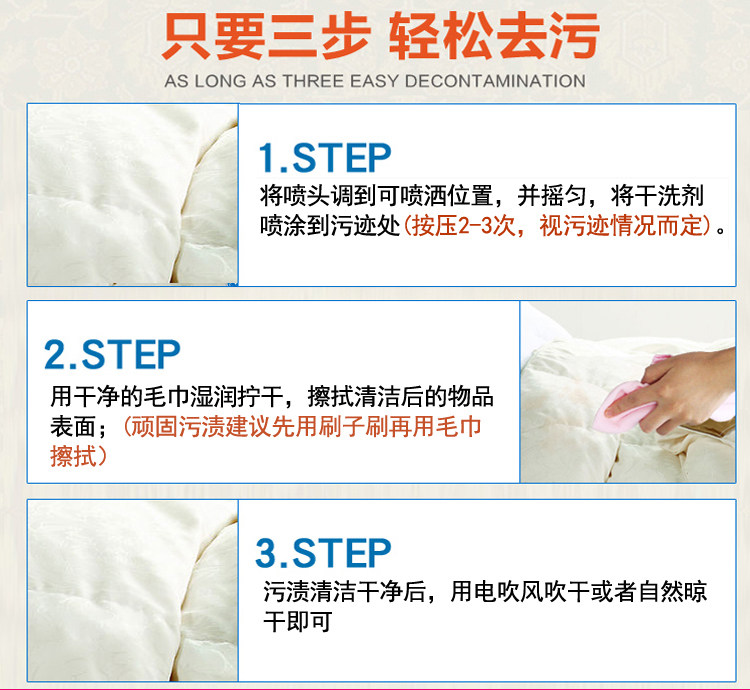 只要三步 轻松去污
AS LONG AS THREE EASY DECONTAMINATION

1.STEP
将喷头调到可喷洒位置，并摇匀，将干洗剂喷涂到污迹处（按压2-3次，视污迹情况而定）。

2.STEP
用干净的毛巾湿润拧干，擦拭清洁后的物品表面；（顽固污渍建议先用刷子刷再用毛巾擦拭）

3.STEP
污渍清洁干净后，用电吹风吹干或者自然晾干即可