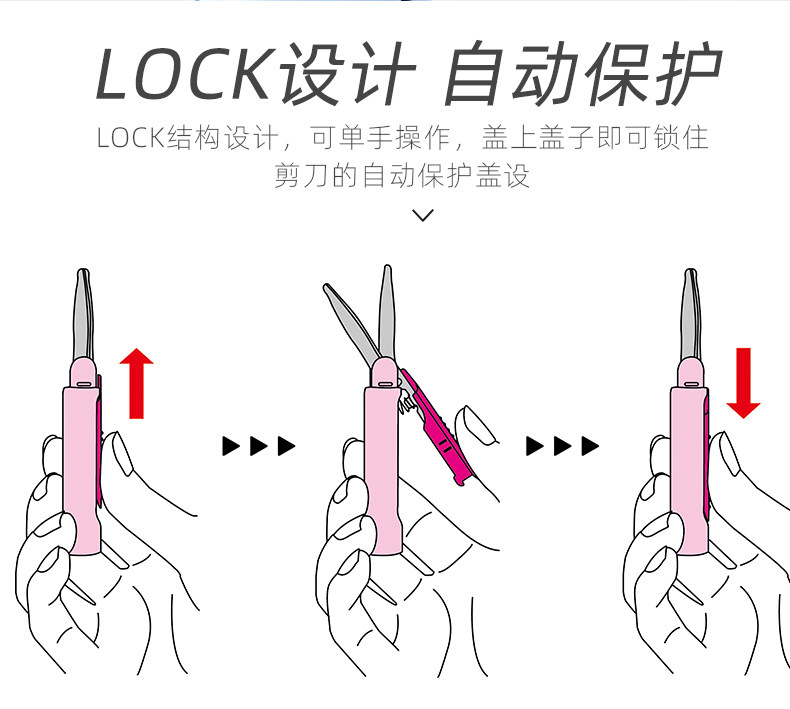 LOCK设计 自动保护

LOCK结构设计，可单手操作，盖上盖子即可锁住剪刀的自动保护盖设