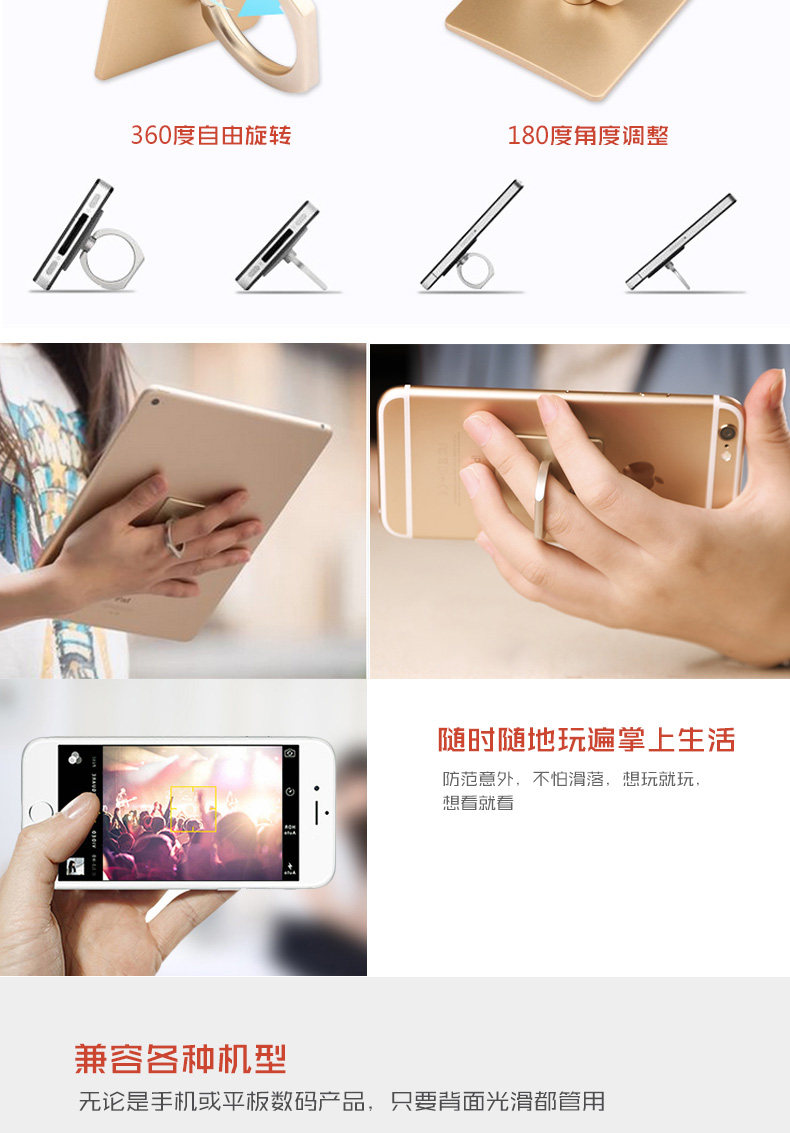 360度自由旋转

180度角度调整

随时随地玩遍掌上生活

防范意外，不怕滑落，想玩就玩，想看就看

兼容各种机型

无论是手机或平板数码产品，只要背面光滑都管用