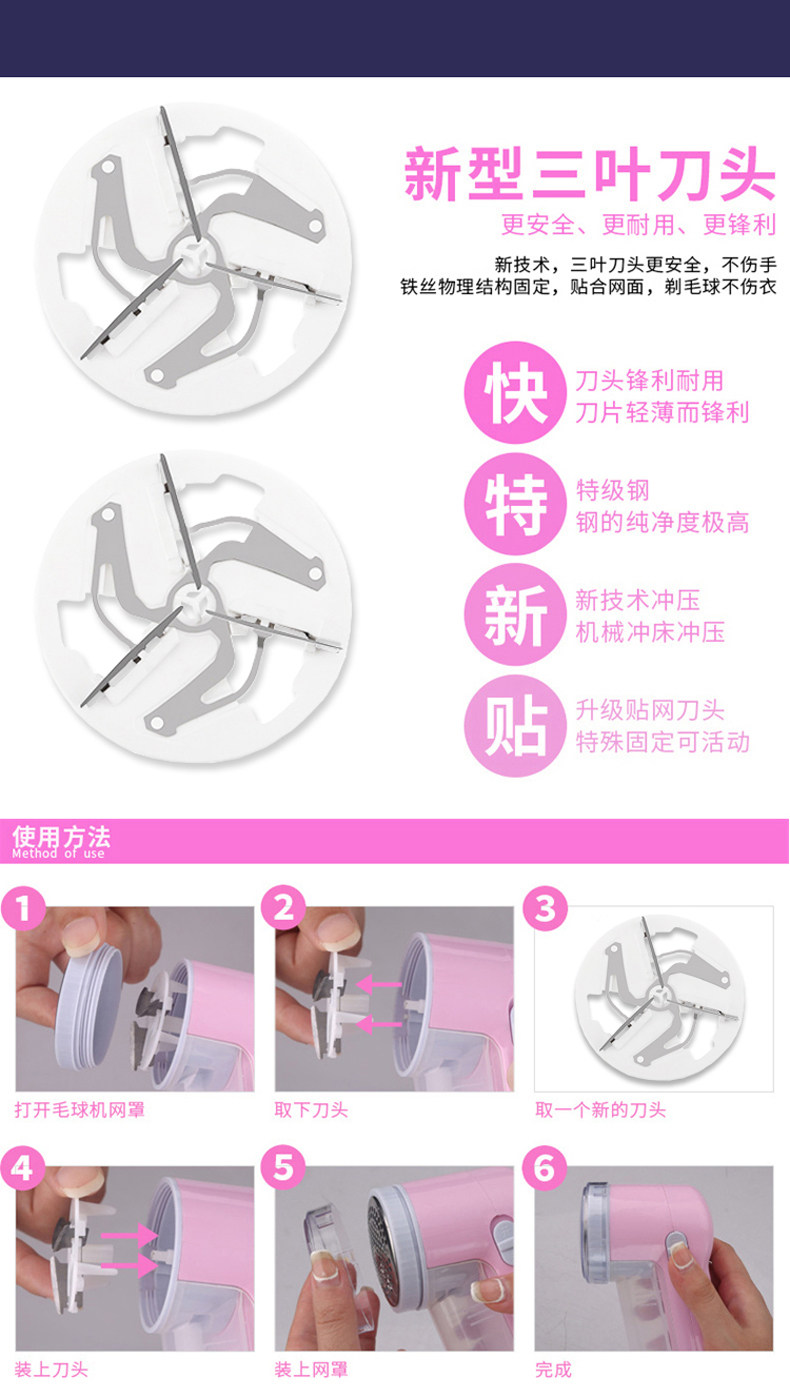 新型三叶刀头

更安全、更耐用、更锋利

新技术，三叶刀头更安全，不伤手
铁丝物理结构固定，贴合网面，剃毛球不伤衣

快 刀头锋利耐用
刀片轻薄而锋利

特 特级钢
钢的纯净度极高

新 新技术冲压
机械冲床冲压

贴 升级贴网刀头
特殊固定可活动

使用方法
Method of use

1 打开毛球机网罩

2 取下刀头

3 取一个新的刀头

4 装上刀头

5 装上网罩

6 完成