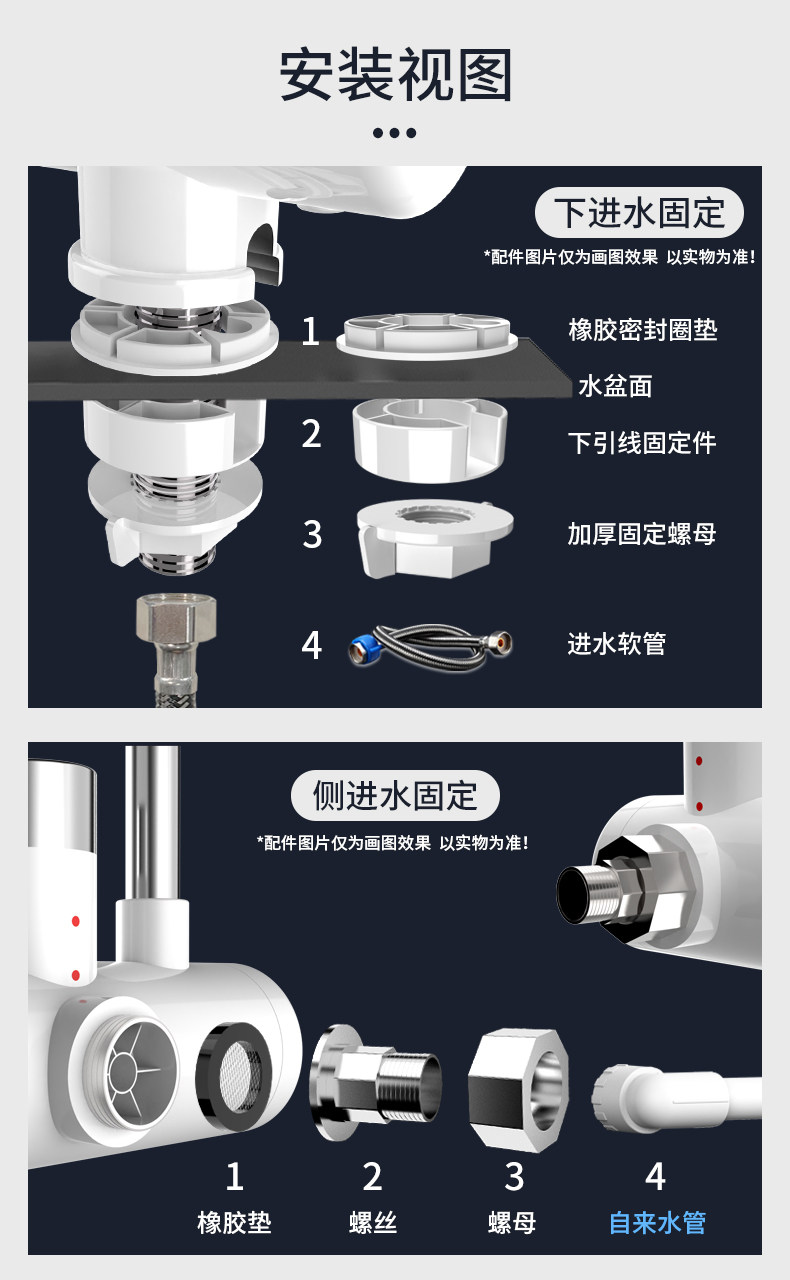 安装视图

下进水固定

*配件图片仅为画图效果 以实物为准!

1 橡胶密封圈垫

水盆面

2 下引线固定件

3 加厚固定螺母

4 进水软管

侧进水固定

*配件图片仅为画图效果 以实物为准!

1 橡胶垫

2 螺丝

3 螺母

4 自来水管