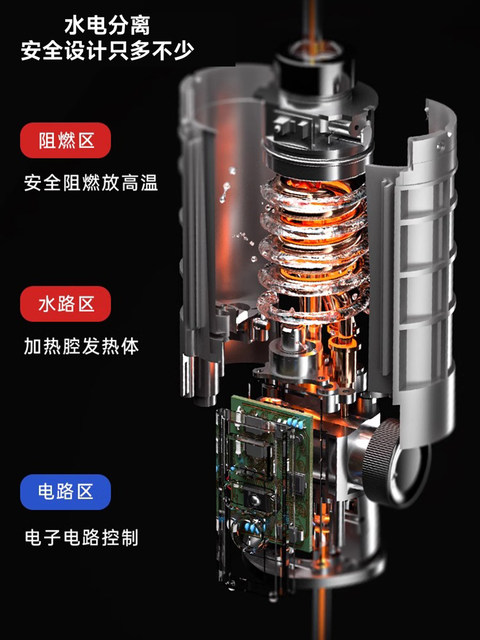 水电分离
安全设计只多不少

阻燃区

安全阻燃放高温

水路区

加热腔发热体

电路区

电子电路控制