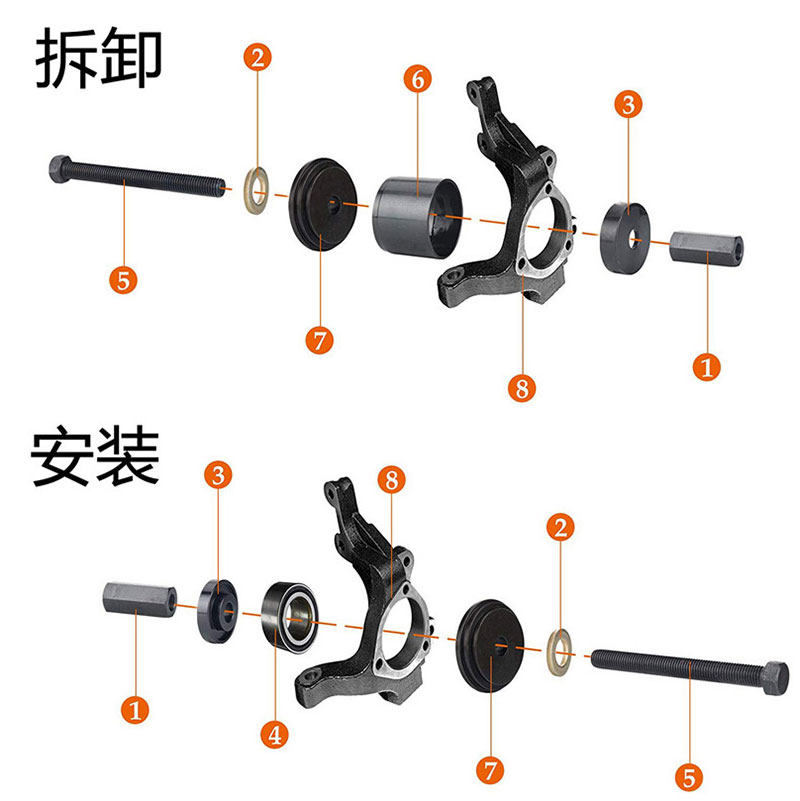 拆卸

2
6
3
5
7
8
1

安装

3
8
2
1
4
7
5