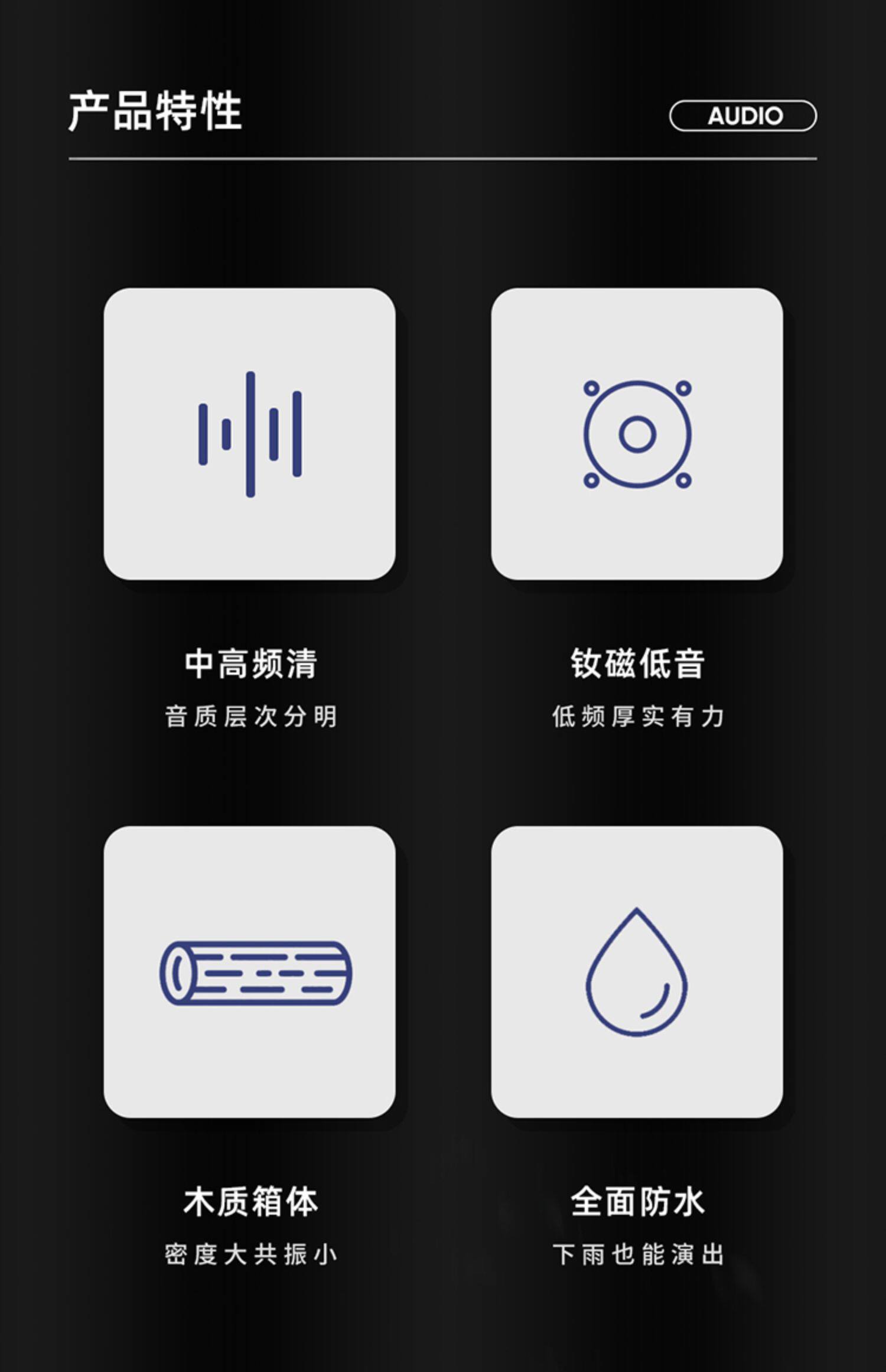 产品特性

AUDIO

中高频清

音质层次分明

钕磁低音

低频厚实有力

木质箱体

密度大共振小

全面防水

下雨也能演出