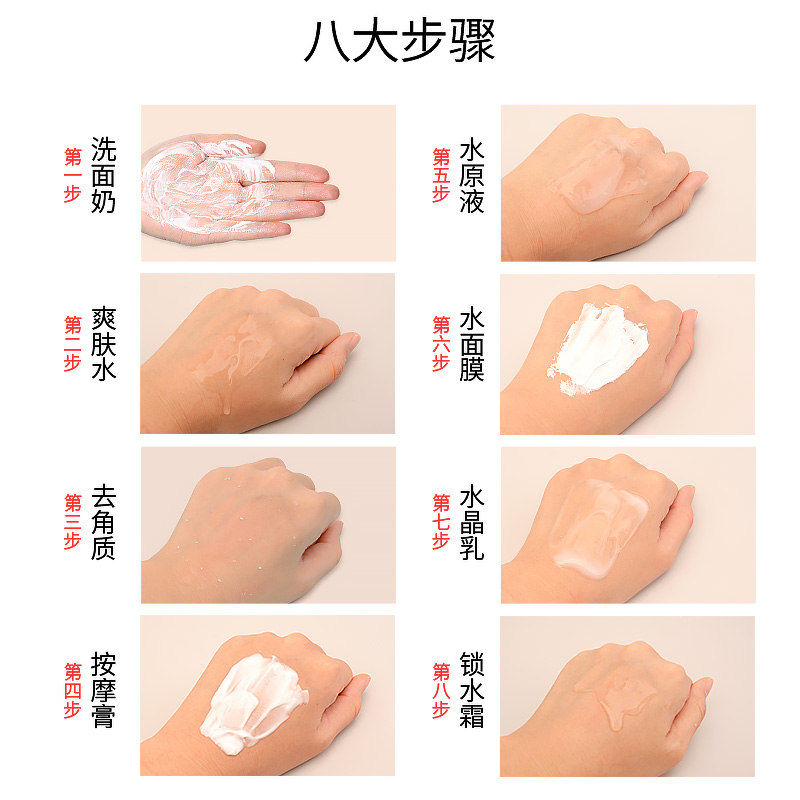 八大步骤

第一步 洗面奶

第二步 爽肤水

第三步 去角质

第四步 按摩膏

第五步 水原液

第六步 水面膜

第七步 水晶乳

第八步 锁水霜