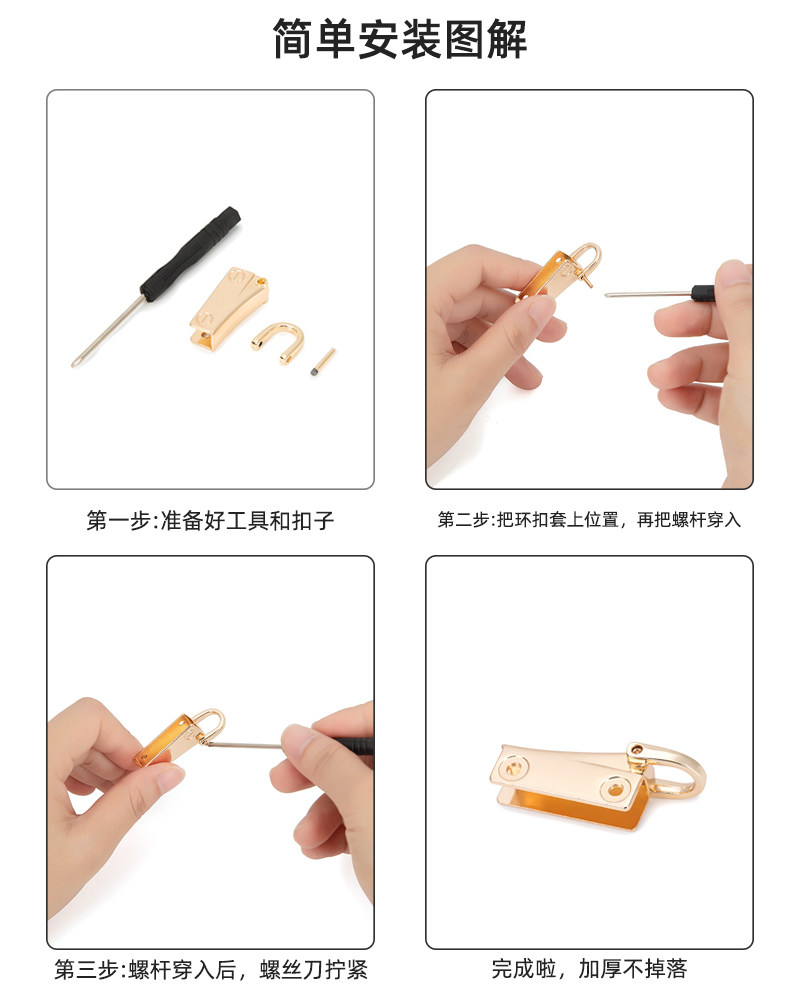 简单安装图解

第一步:准备好工具和扣子

第二步:把环扣套上位置，再把螺杆穿入

第三步:螺杆穿入后，螺丝刀拧紧

完成啦，加厚不掉落