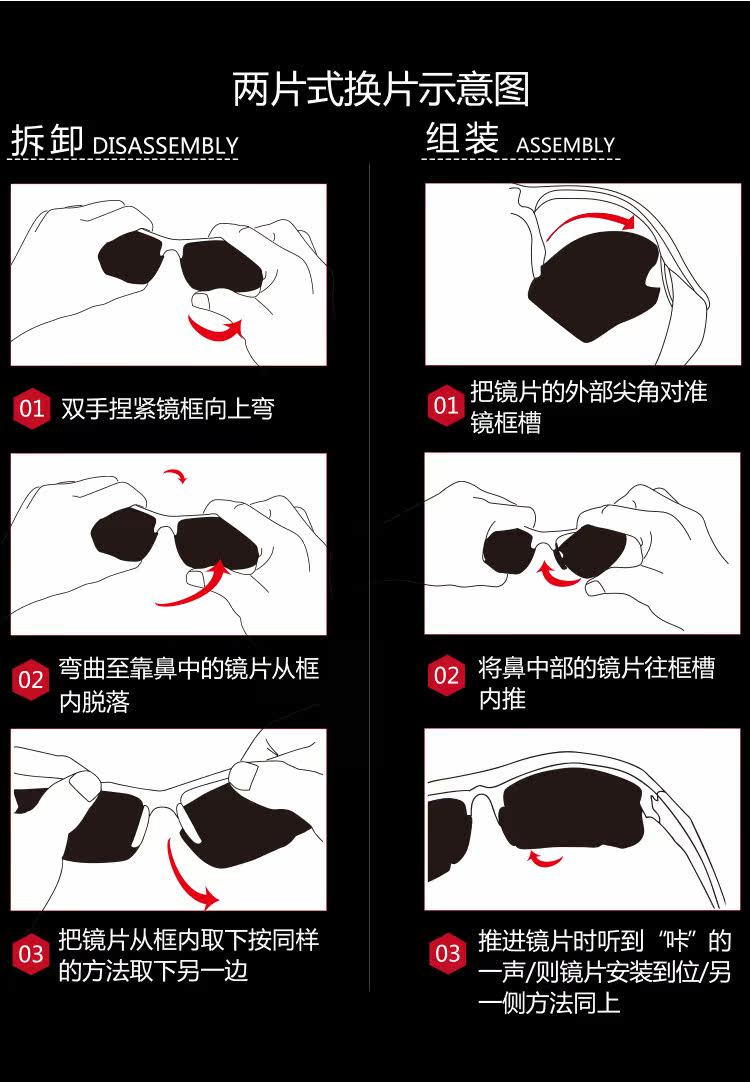 两片式换片示意图

拆卸 DISASSEMBLY

01 双手捏紧镜框向上弯

02 弯曲至靠鼻中的镜片从框内脱落

03 把镜片从框内取下按同样的方法取下另一边

组装 ASSEMBLY

01 把镜片的外部尖角对准镜框槽

02 将鼻中部的镜片往框槽内推

03 推进镜片时听到“咔”的一声/则镜片安装到位/另一侧方法同上