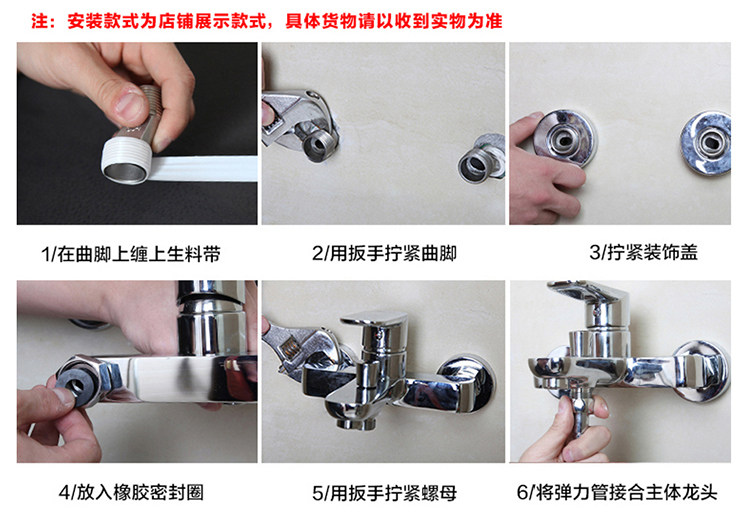 注：安装款式为店铺展示款式，具体货物请以收到实物为准

1/在曲脚上缠上生料带

2/用扳手拧紧曲脚

3/拧紧装饰盖

4/放入橡胶密封圈

5/用扳手拧紧螺母

6/将弹力管接合主体龙头