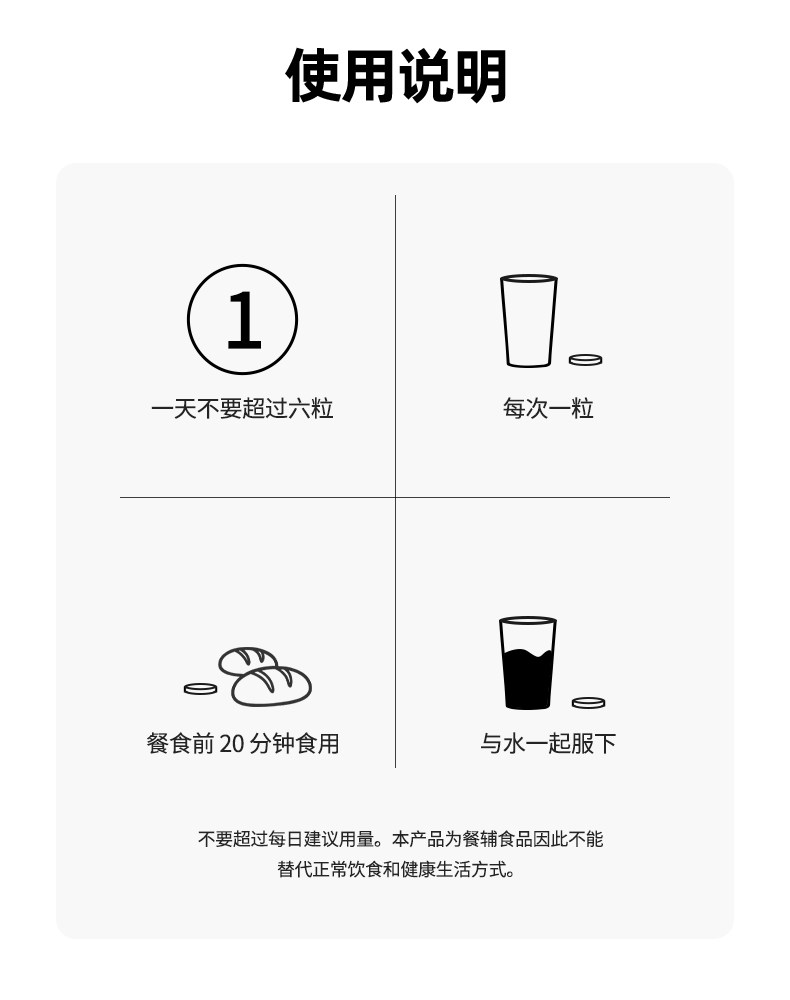 使用说明

1

一天不要超过六粒

每次一粒

餐食前20分钟食用

与水一起服下

不要超过每日建议用量。本产品为餐辅食品因此不能替代正常饮食和健康生活方式。