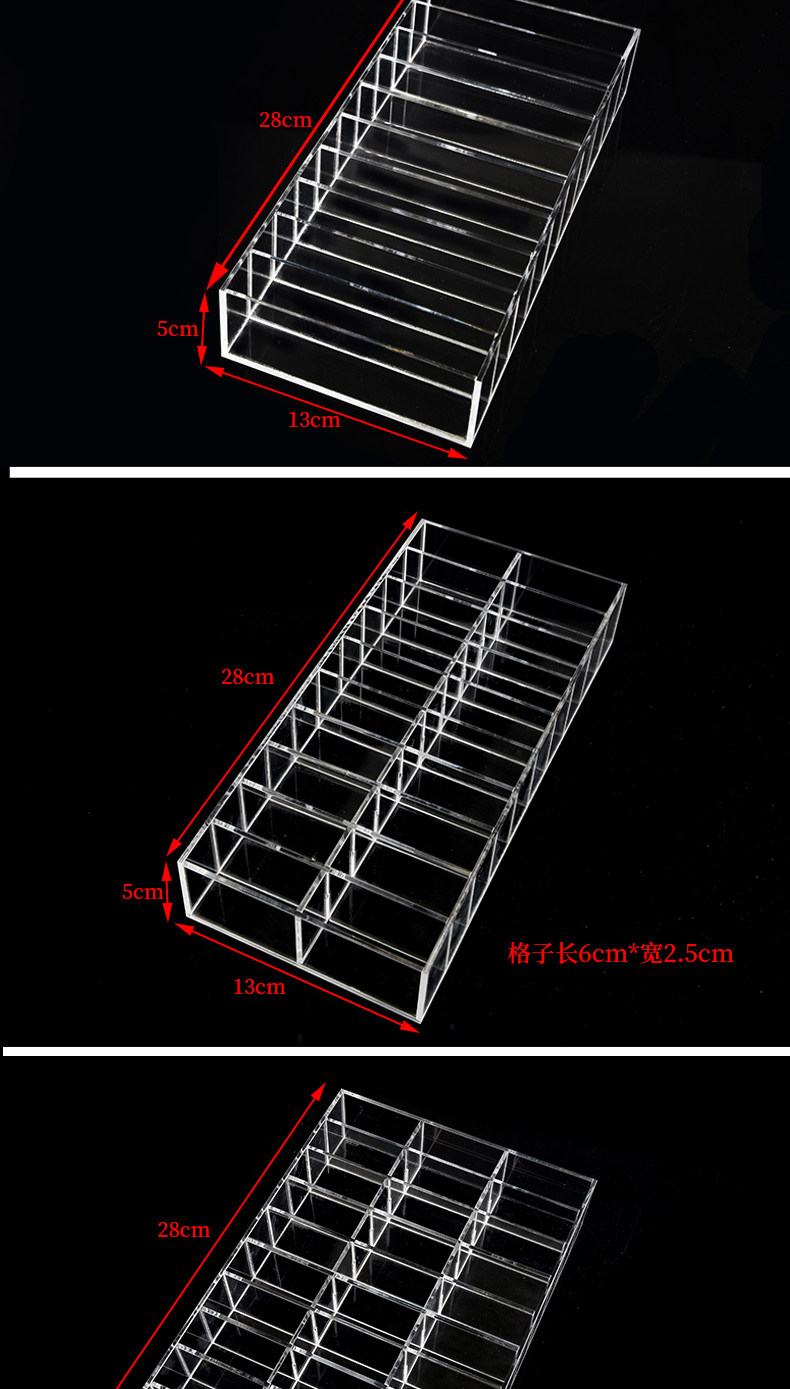 28cm
5cm
13cm

28cm
5cm
13cm
格子长6cm*宽2.5cm

28cm